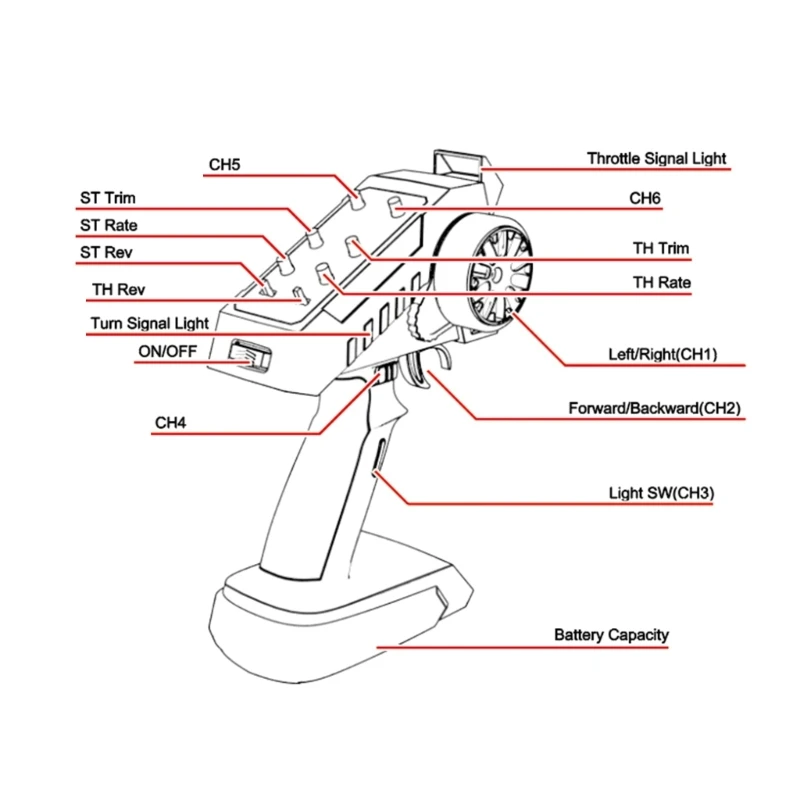 CH5

ST Trim

ST Rate

ST Rev

TH Rev

Turn Signal Light

ON/OFF

CH4

Throttle Signal Light

CH6

TH Trim

TH Rate

Left/Right(CH1)

Forward/Backward(CH2)

Light SW(CH3)

Battery Capacity