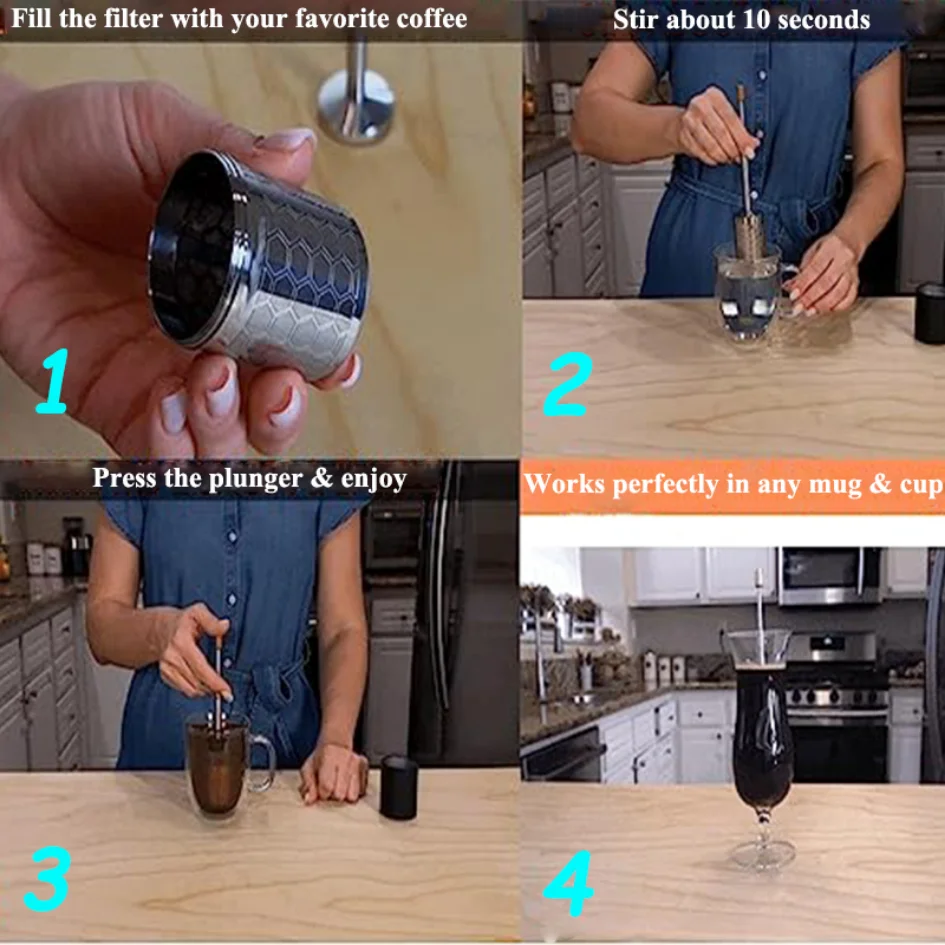 Fill the filter with your favorite coffee

1

Stir about 10 seconds

2

Press the plunger & enjoy

3

Works perfectly in any mug & cup

4