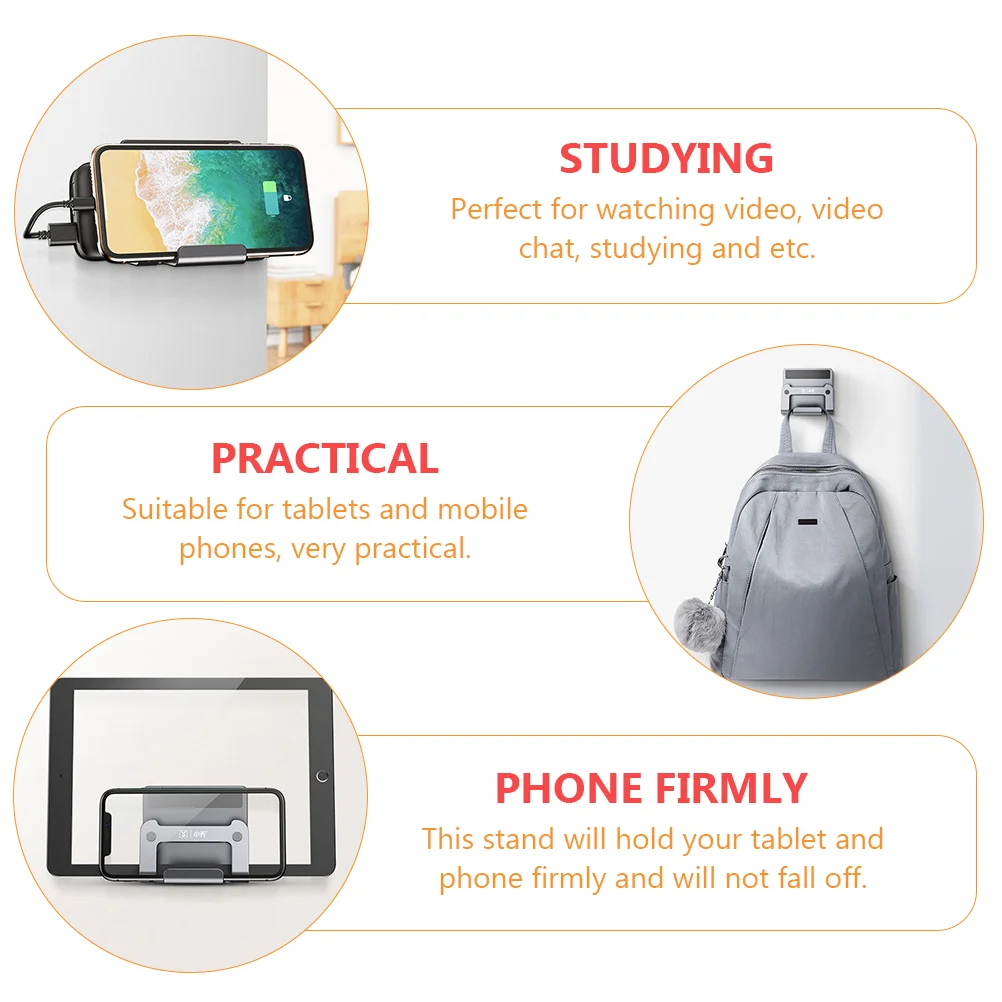 STUDYING

Perfect for watching video, video chat, studying and etc.

PRACTICAL

Suitable for tablets and mobile phones, very practical.

PHONE FIRMLY

This stand will hold your tablet and phone firmly and will not fall off.