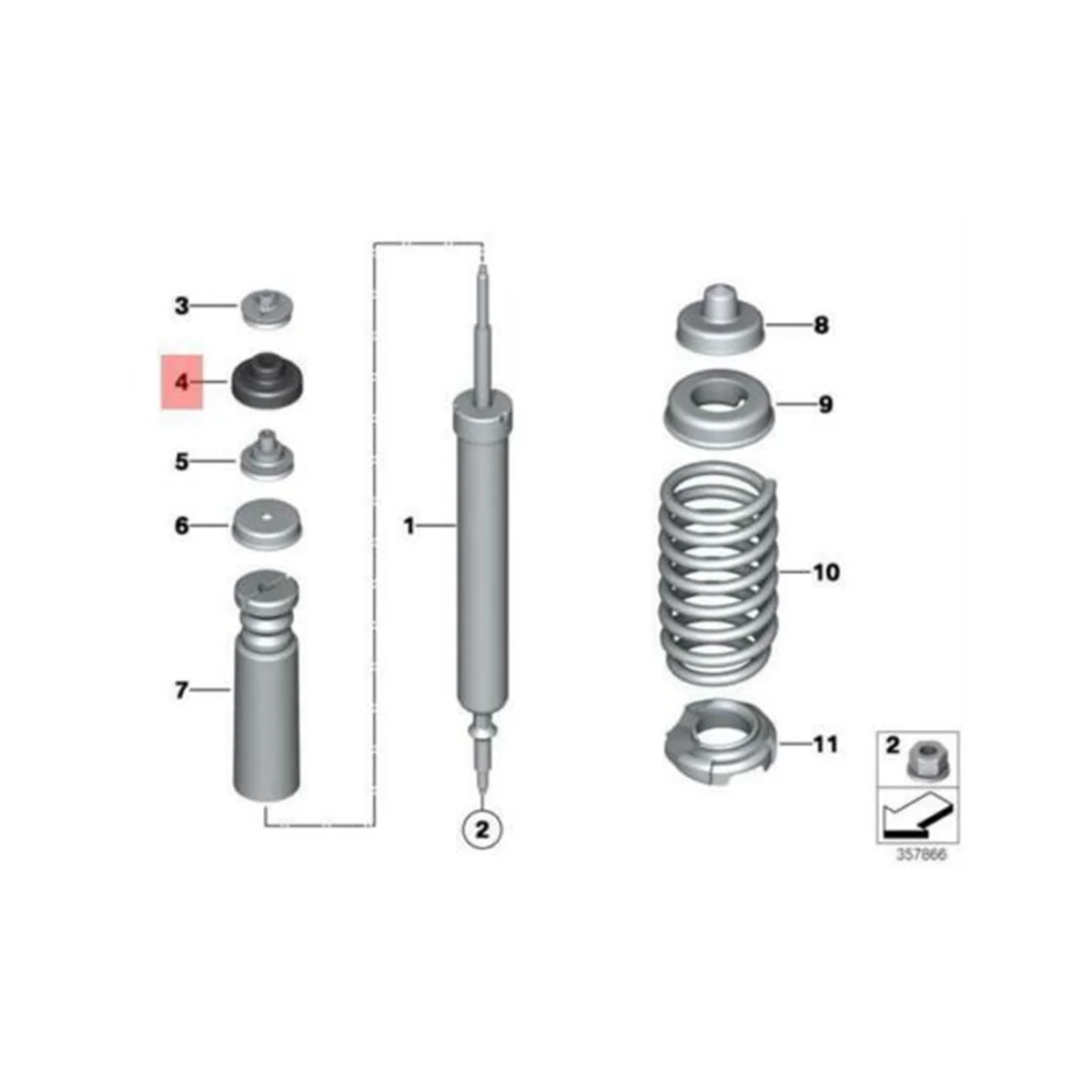 3
4
5
6
7
1
2
8
9
10
11
2
357866