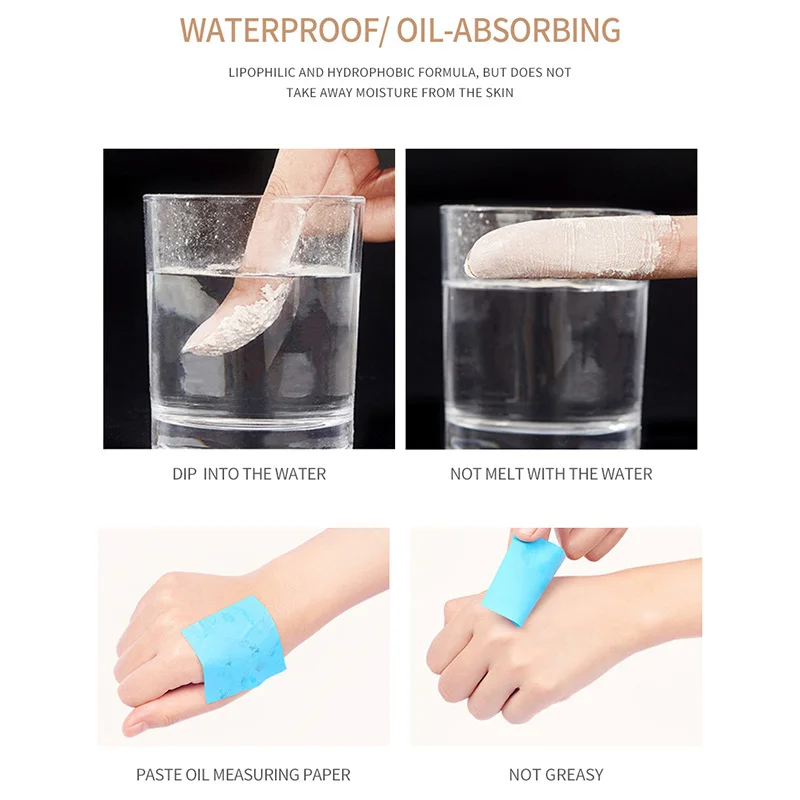 WATERPROOF/ OIL-ABSORBING

LIPOPHILIC AND HYDROPHOBIC FORMULA, BUT DOES NOT TAKE AWAY MOISTURE FROM THE SKIN

DIP INTO THE WATER

NOT MELT WITH THE WATER

PASTE OIL MEASURING PAPER

NOT GREASY