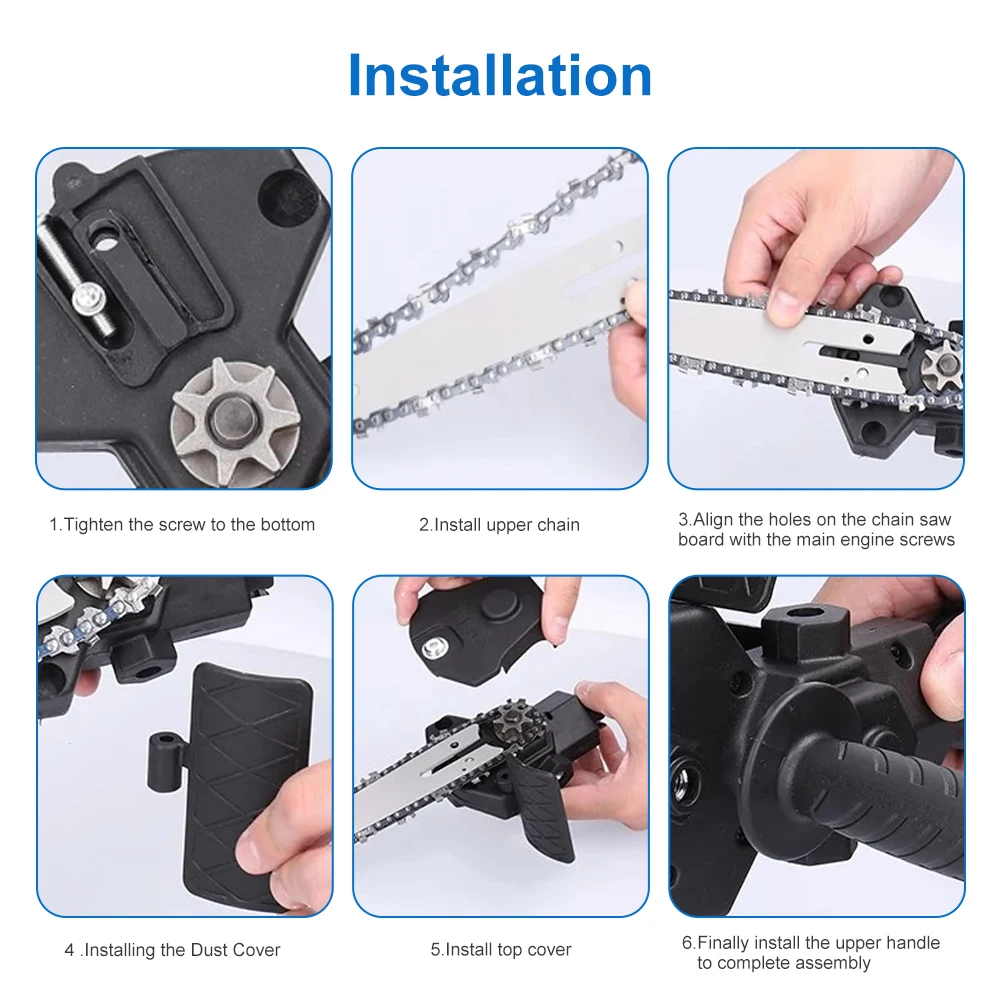 Installation

1.Tighten the screw to the bottom

2.Install upper chain

3.Align the holes on the chain saw board with the main engine screws

4 .Installing the Dust Cover

5.Install top cover

6.Finally install the upper handle to complete assembly