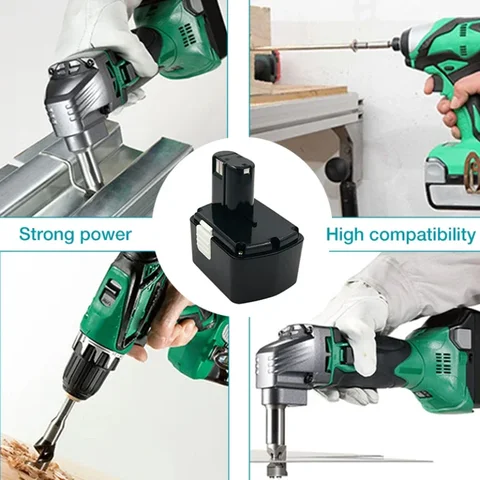 Strong power

High compatibility