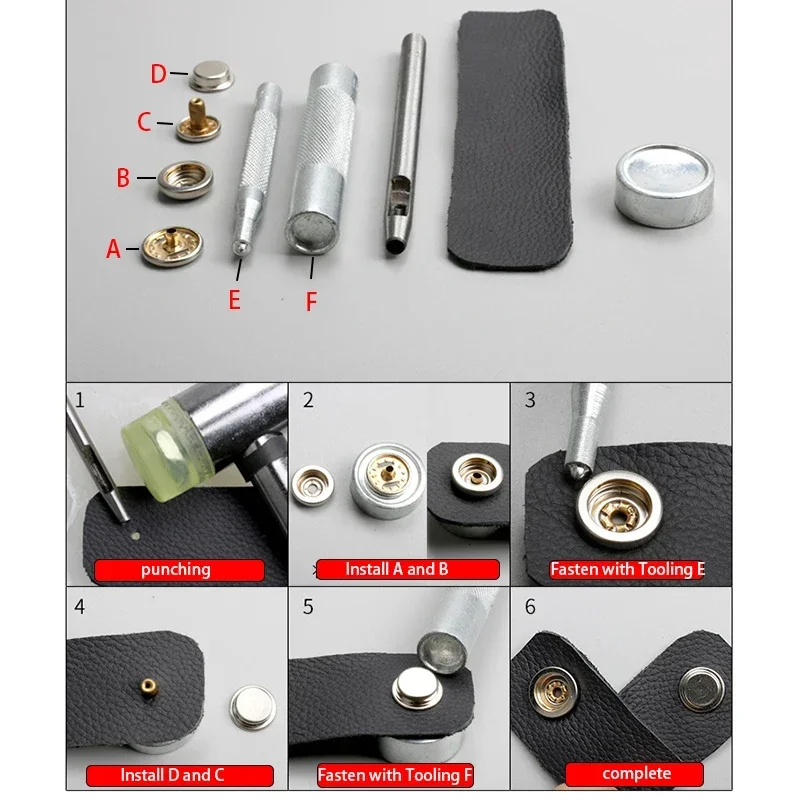 D
C
B
A
E
F

1
punching

2
Install A and B

3
Fasten with Tooling E

4
Install D and C

5
Fasten with Tooling F

6
complete