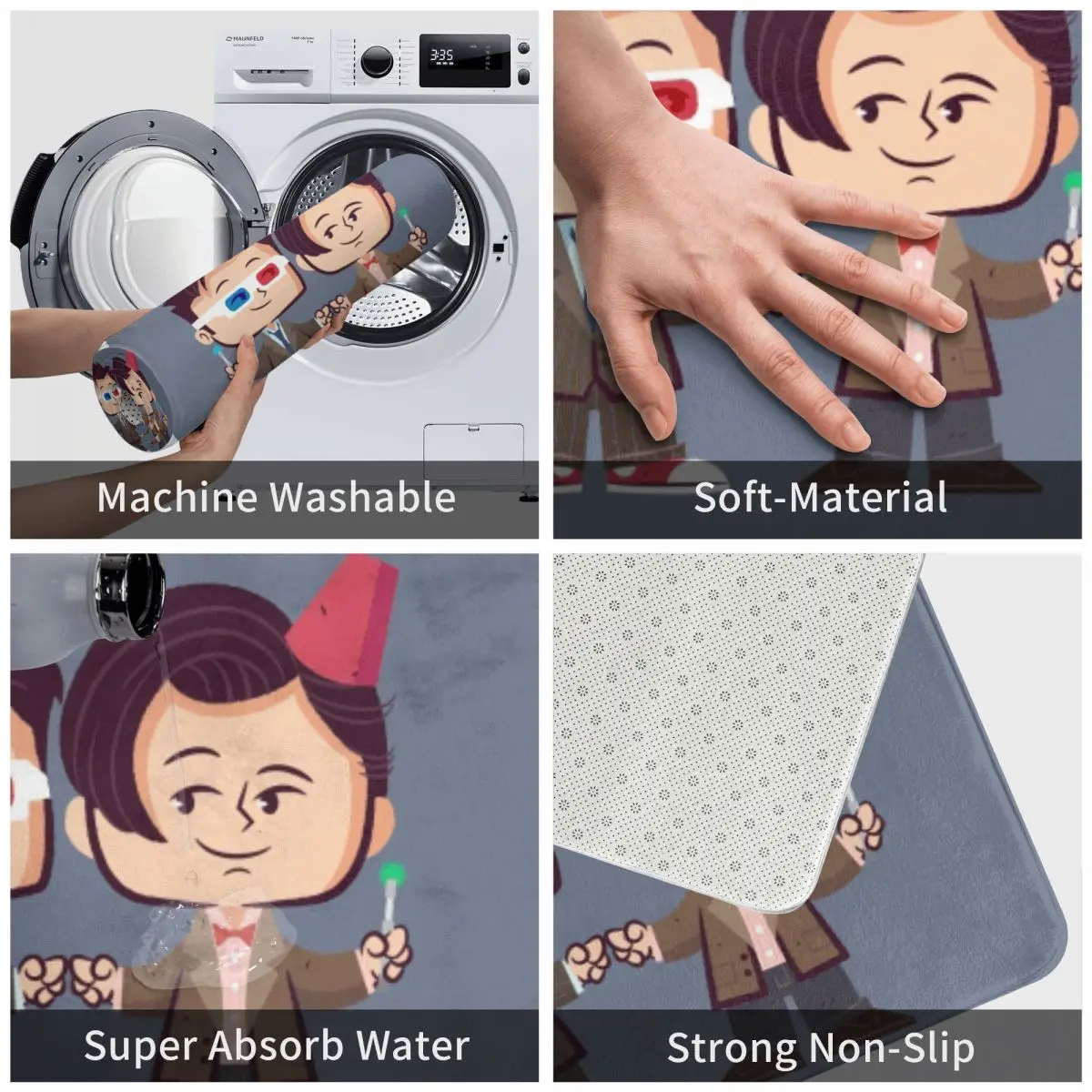 MAUNFELD

3:35

Machine Washable

Soft-Material

Super Absorb Water

Strong Non-Slip