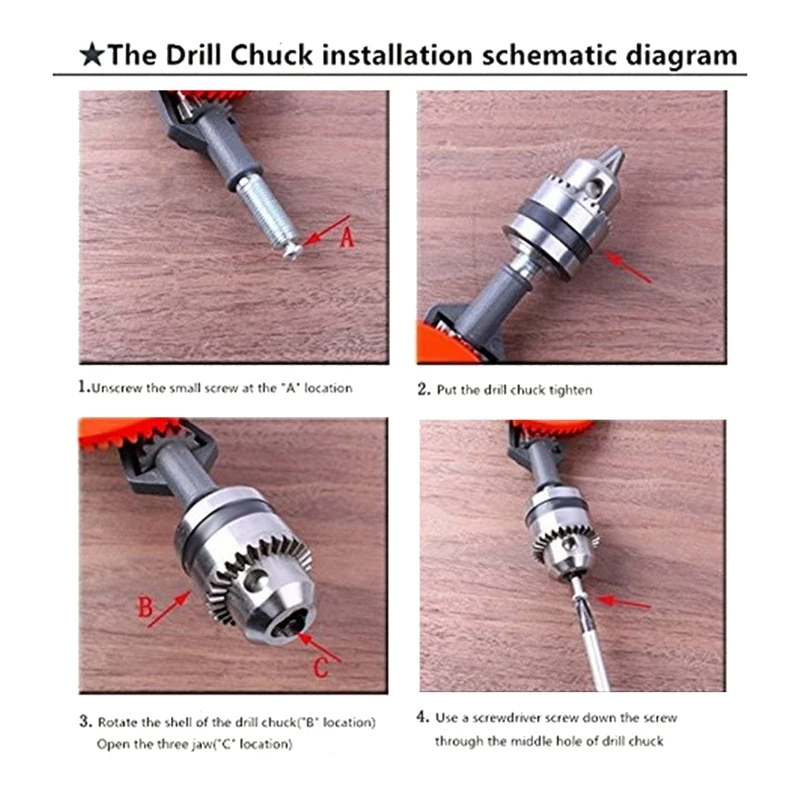 ★The Drill Chuck installation schematic diagram

A

1.Unscrew the small screw at the "A" location

2. Put the drill chuck tighten

B

C

3. Rotate the shell of the drill chuck("B" location) Open the three jaw("C" location)

4. Use a screwdriver screw down the screw through the middle hole of drill chuck