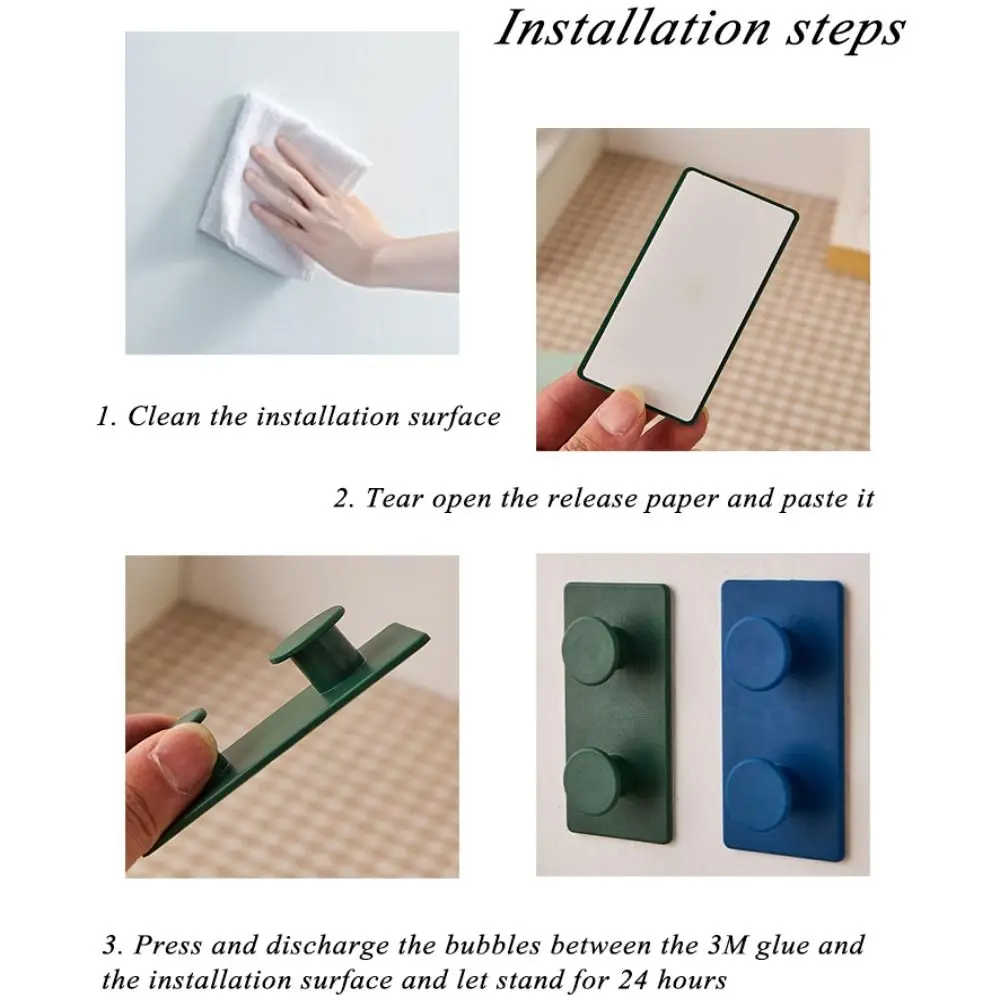 Installation steps

1. Clean the installation surface

2. Tear open the release paper and paste it

3. Press and discharge the bubbles between the 3M glue and the installation surface and let stand for 24 hours