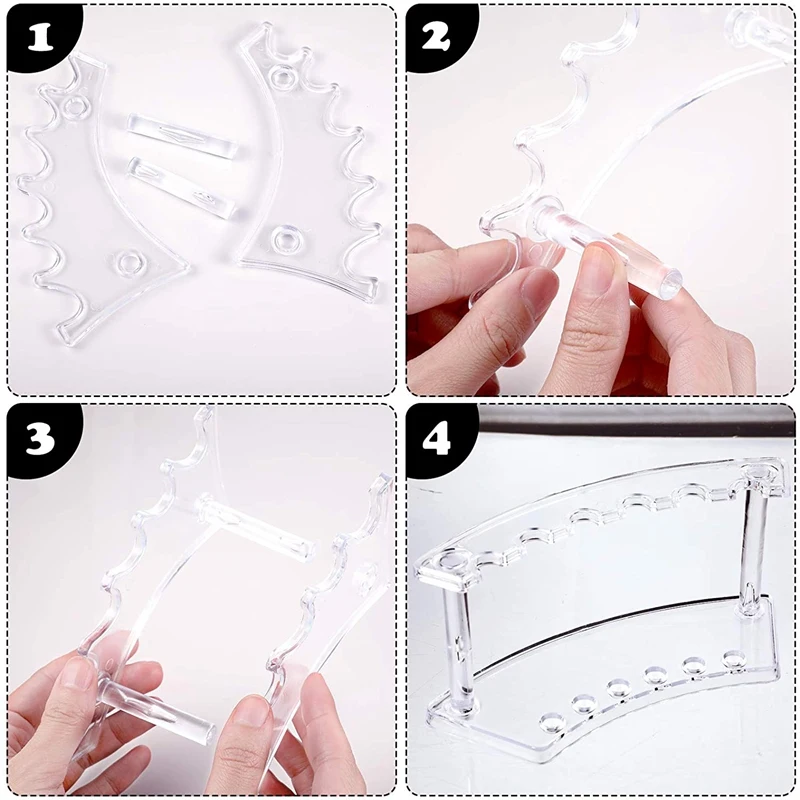 1

2

3

4