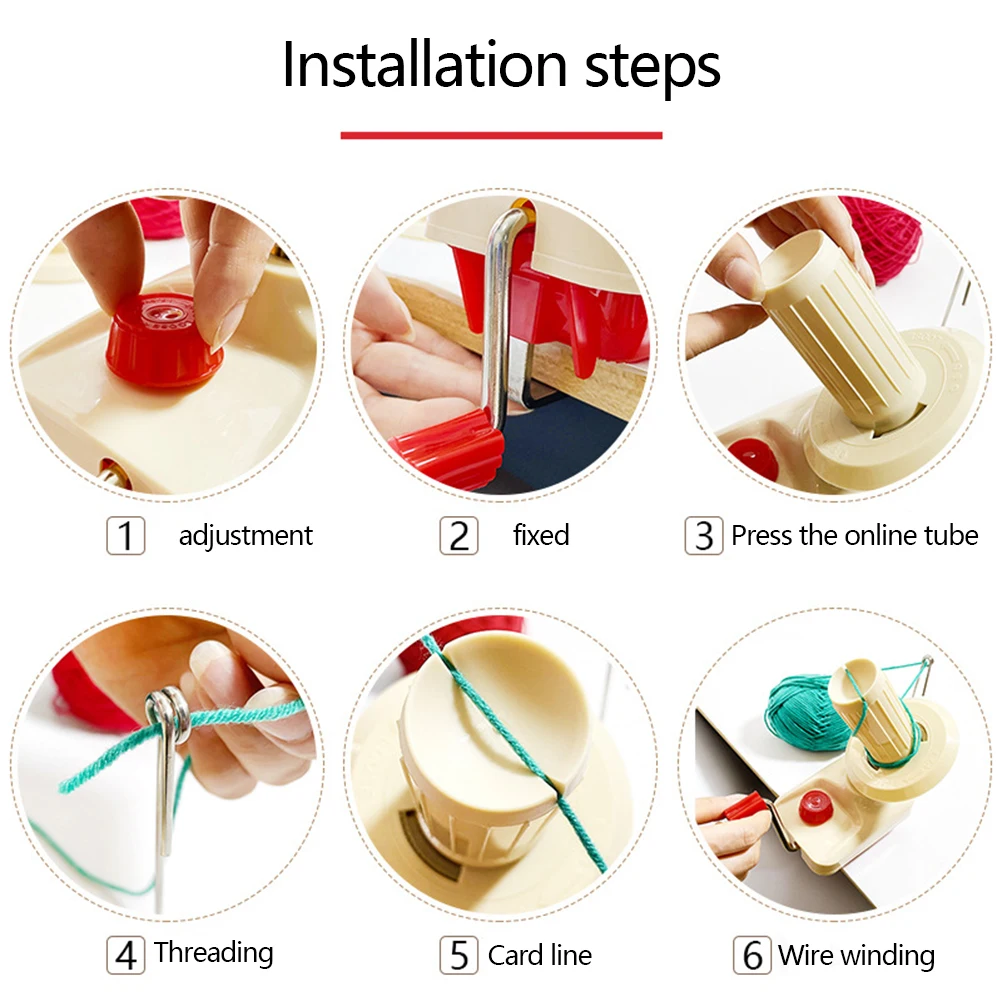 Installation steps

1 adjustment

2 fixed

3 Press the online tube

4 Threading

5 Card line

6 Wire winding