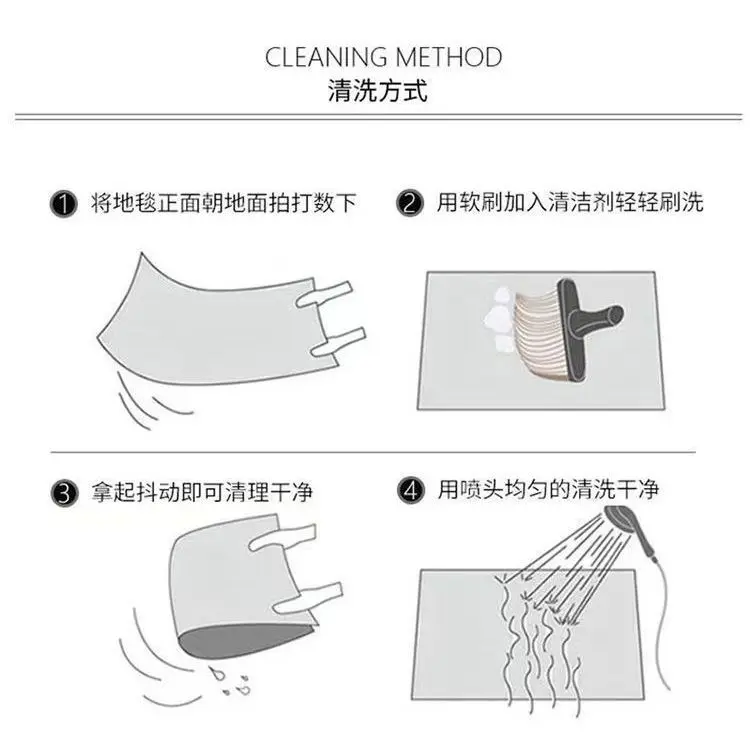 CLEANING METHOD
清洗方式

1 将地毯正面朝地面拍打数下

2 用软刷加入清洁剂轻轻刷洗

3 拿起抖动即可清理干净

4 用喷头均匀的清洗干净