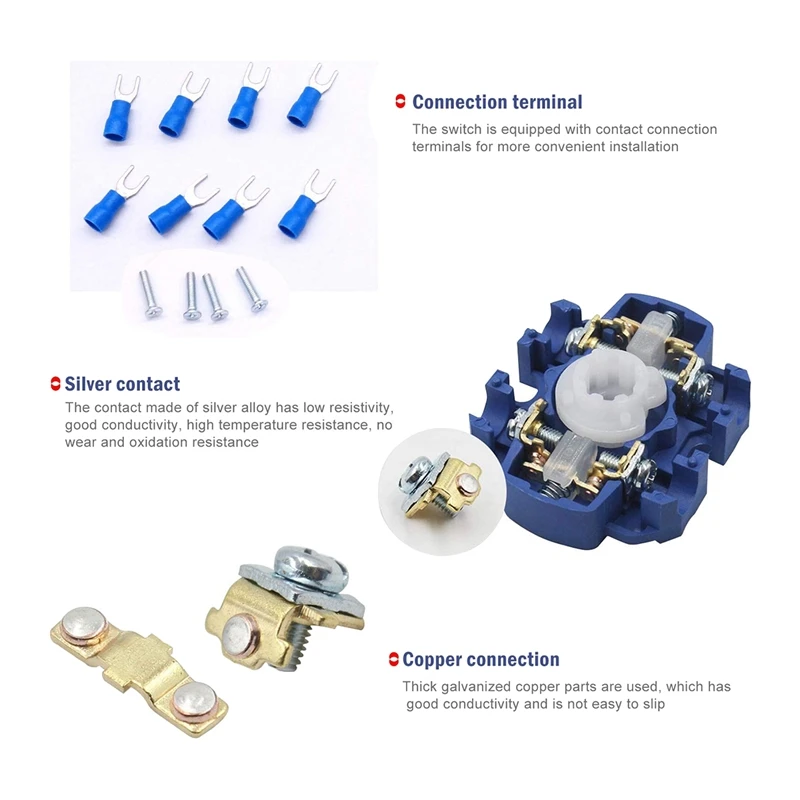 Connection terminal

The switch is equipped with contact connection terminals for more convenient installation

Silver contact

The contact made of silver alloy has low resistivity, good conductivity, high temperature resistance, no wear and oxidation resistance

Copper connection

Thick galvanized copper parts are used, which has good conductivity and is not easy to slip