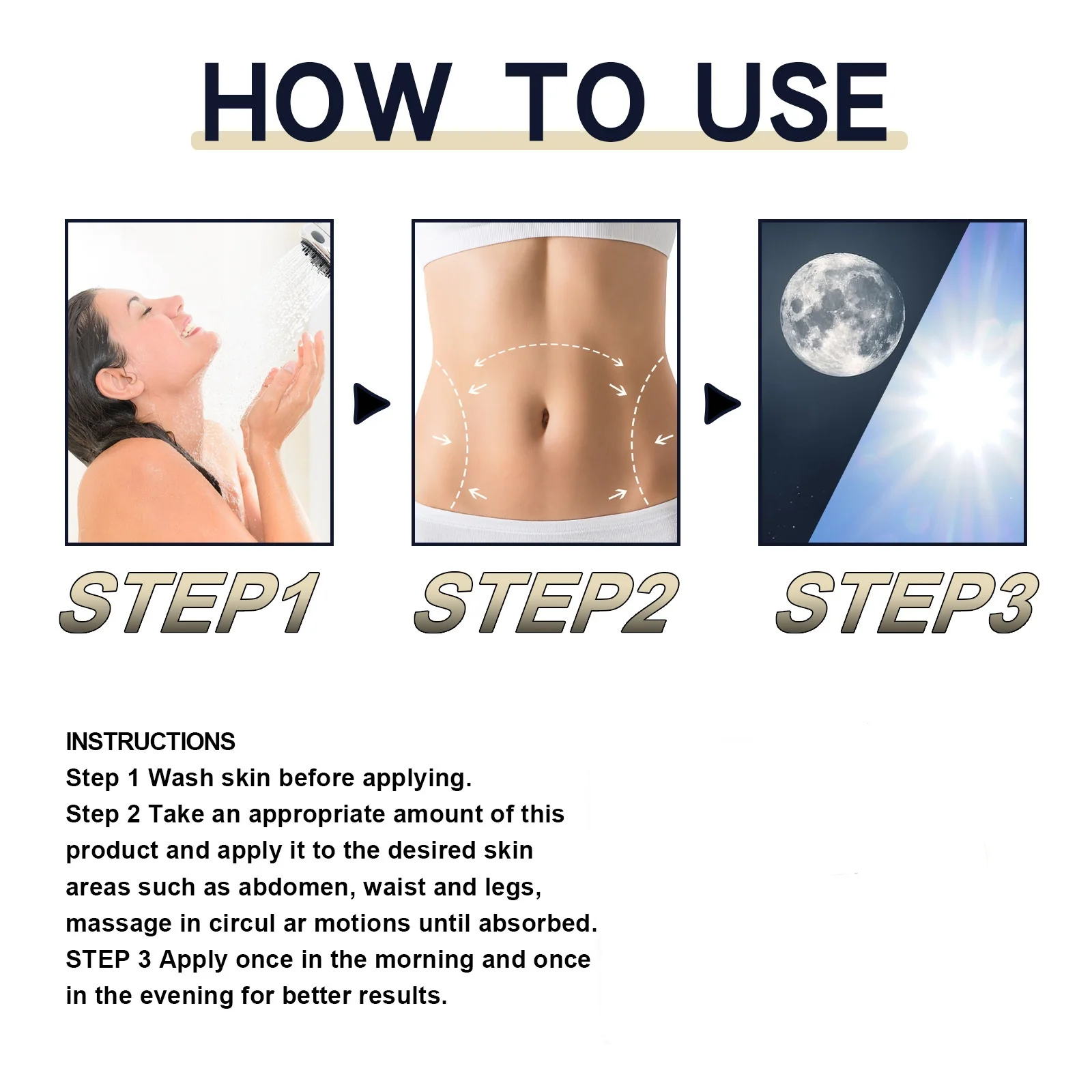 HOW TO USE

STEP1

STEP2

STEP3

INSTRUCTIONS
Step 1 Wash skin before applying.
Step 2 Take an appropriate amount of this product and apply it to the desired skin areas such as abdomen, waist and legs, massage in circul ar motions until absorbed.
STEP 3 Apply once in the morning and once in the evening for better results.