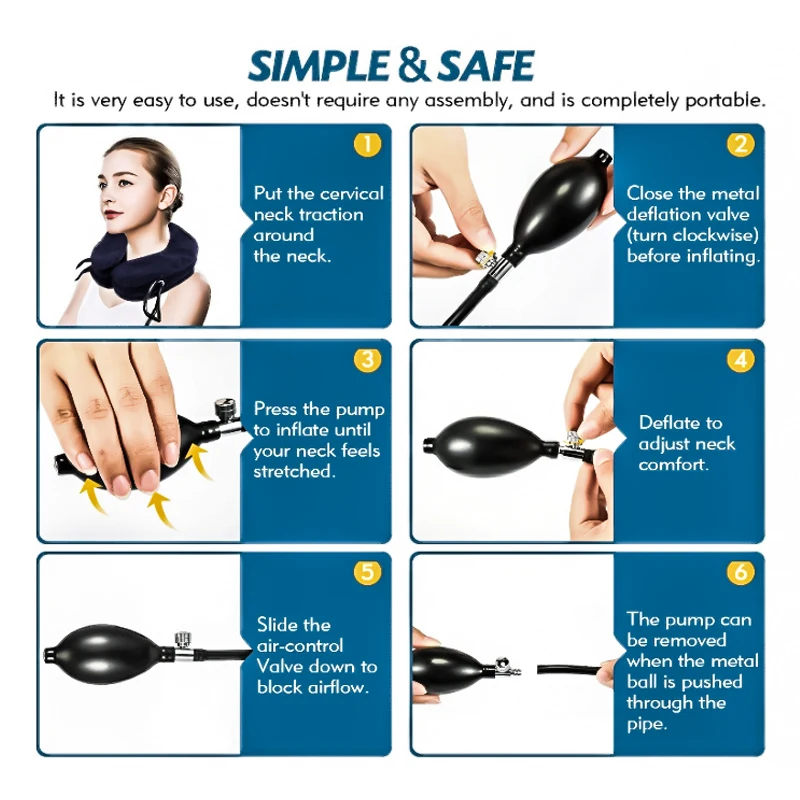 SIMPLE & SAFE

It is very easy to use, doesn't require any assembly, and is completely portable.

1
Put the cervical neck traction around the neck.

2
Close the metal deflation valve (turn clockwise) before inflating.

3
Press the pump to inflate until your neck feels stretched.

4
Deflate to adjust neck comfort.

5
Slide the air-control Valve down to block airflow.

6
The pump can be removed when the metal ball is pushed through the pipe.