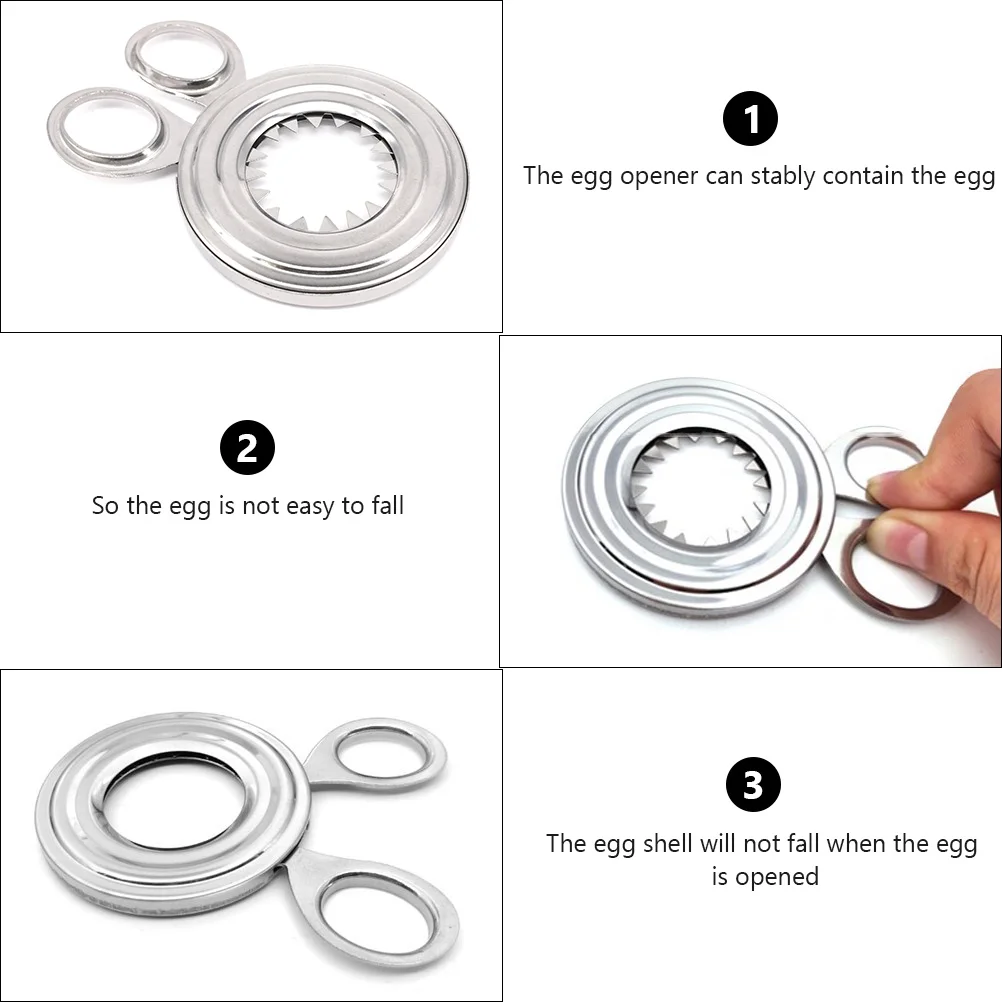 1
The egg opener can stably contain the egg

2
So the egg is not easy to fall

3
The egg shell will not fall when the egg is opened