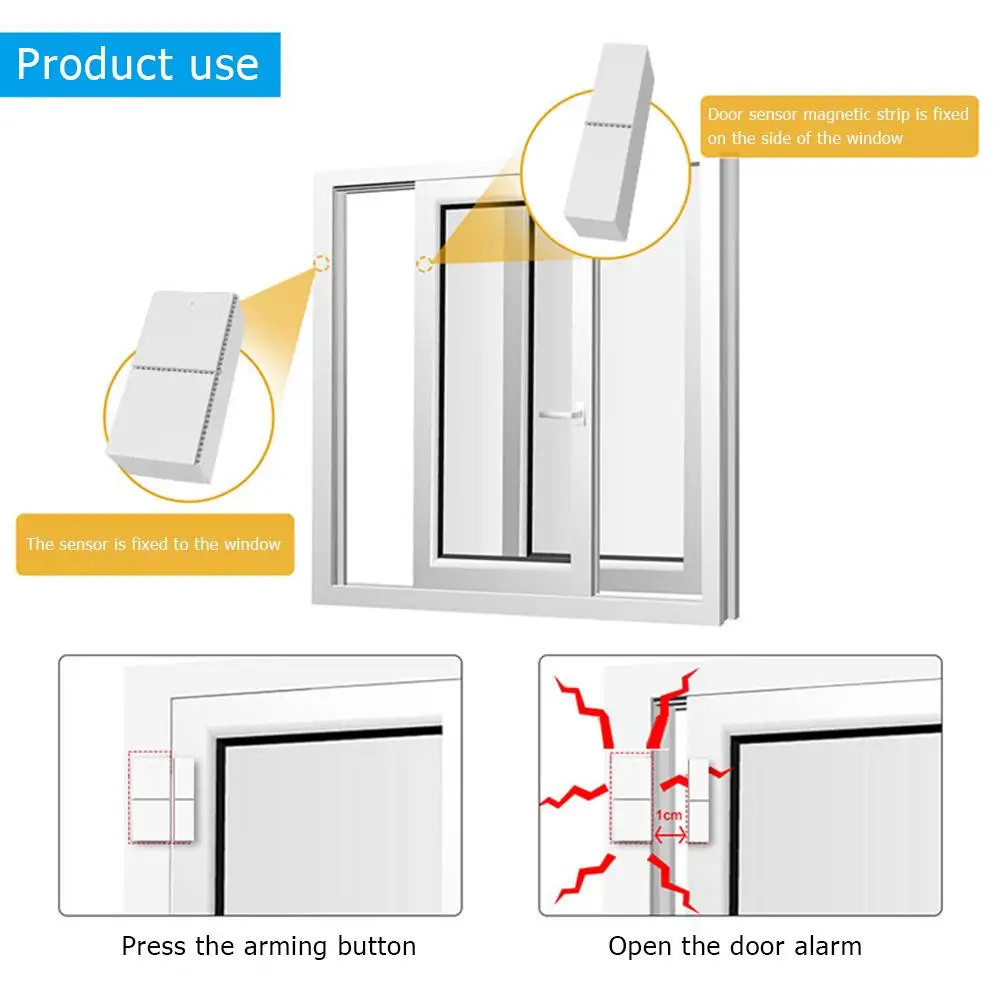 Product use

Door sensor magnetic strip is fixed on the side of the window

The sensor is fixed to the window

1cm

Press the arming button

Open the door alarm