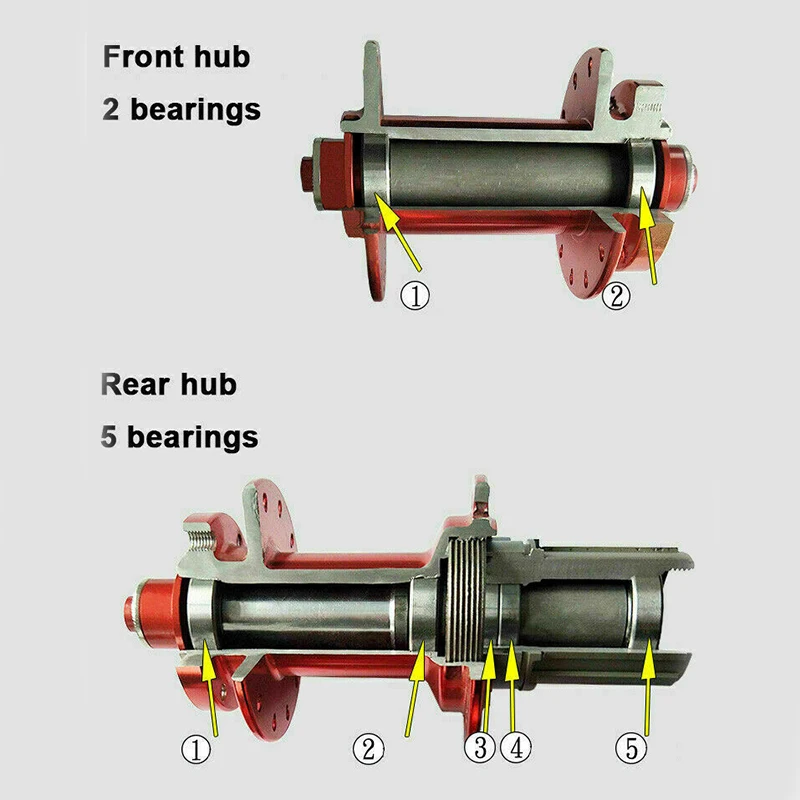 Front hub
2 bearings

①
②

Rear hub
5 bearings

①
②
③
④
⑤