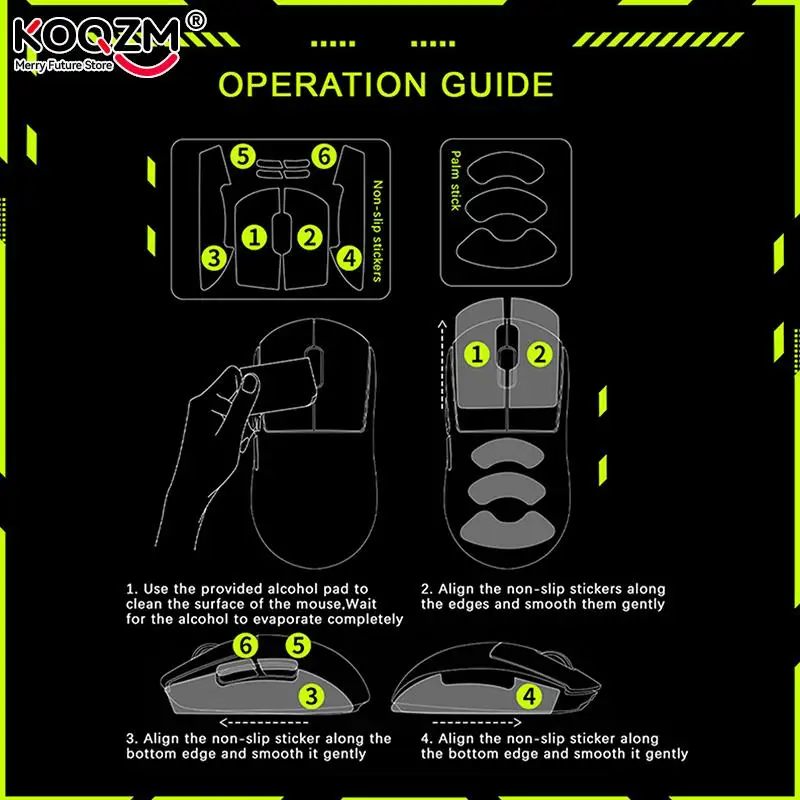 KOQZM®
Merry Future Store

OPERATION GUIDE

5 6
1 2
3 4
Non-slip stickers

Palm stick

1 2

1. Use the provided alcohol pad to clean the surface of the mouse,Wait for the alcohol to evaporate completely

2. Align the non-slip stickers along the edges and smooth them gently

6 5
3

4

3. Align the non-slip sticker along the bottom edge and smooth it gently

4. Align the non-slip sticker along the bottom edge and smooth it gently