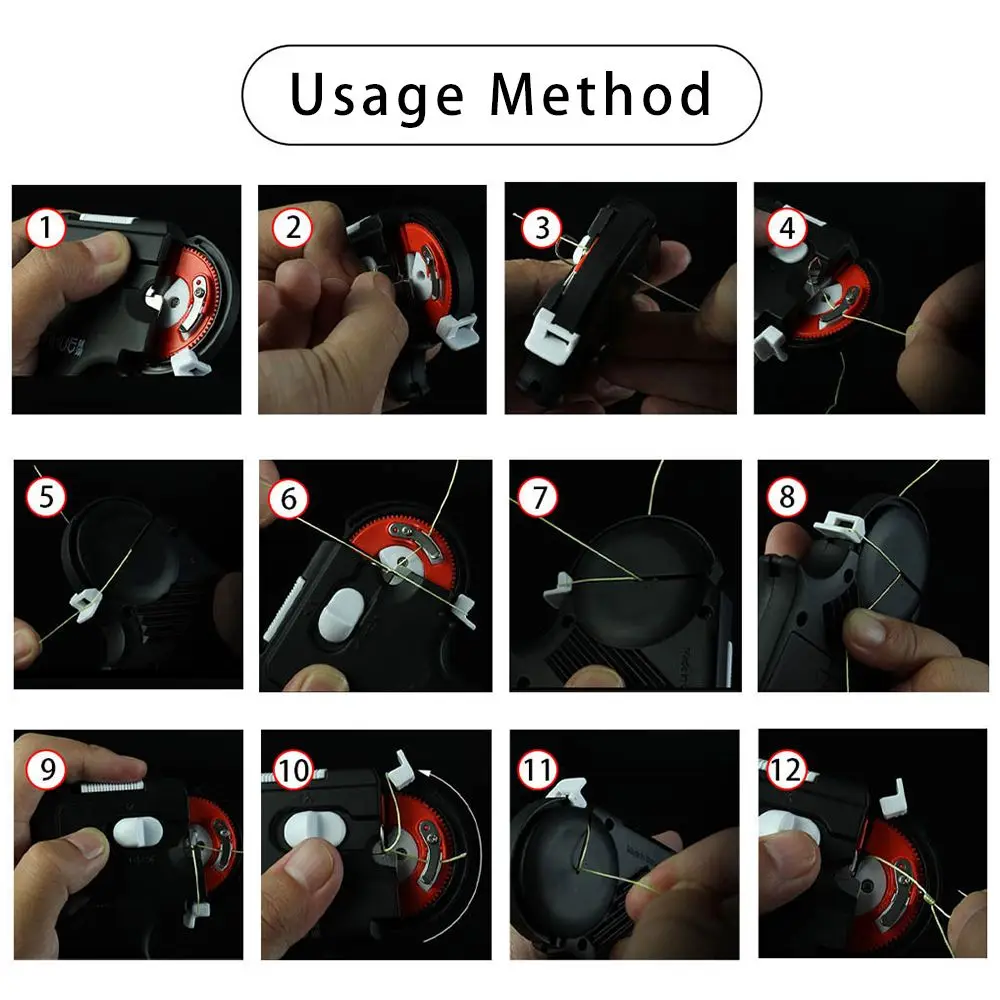 Usage Method

1

2

3

4

5

6

7

8

9

10

11

12