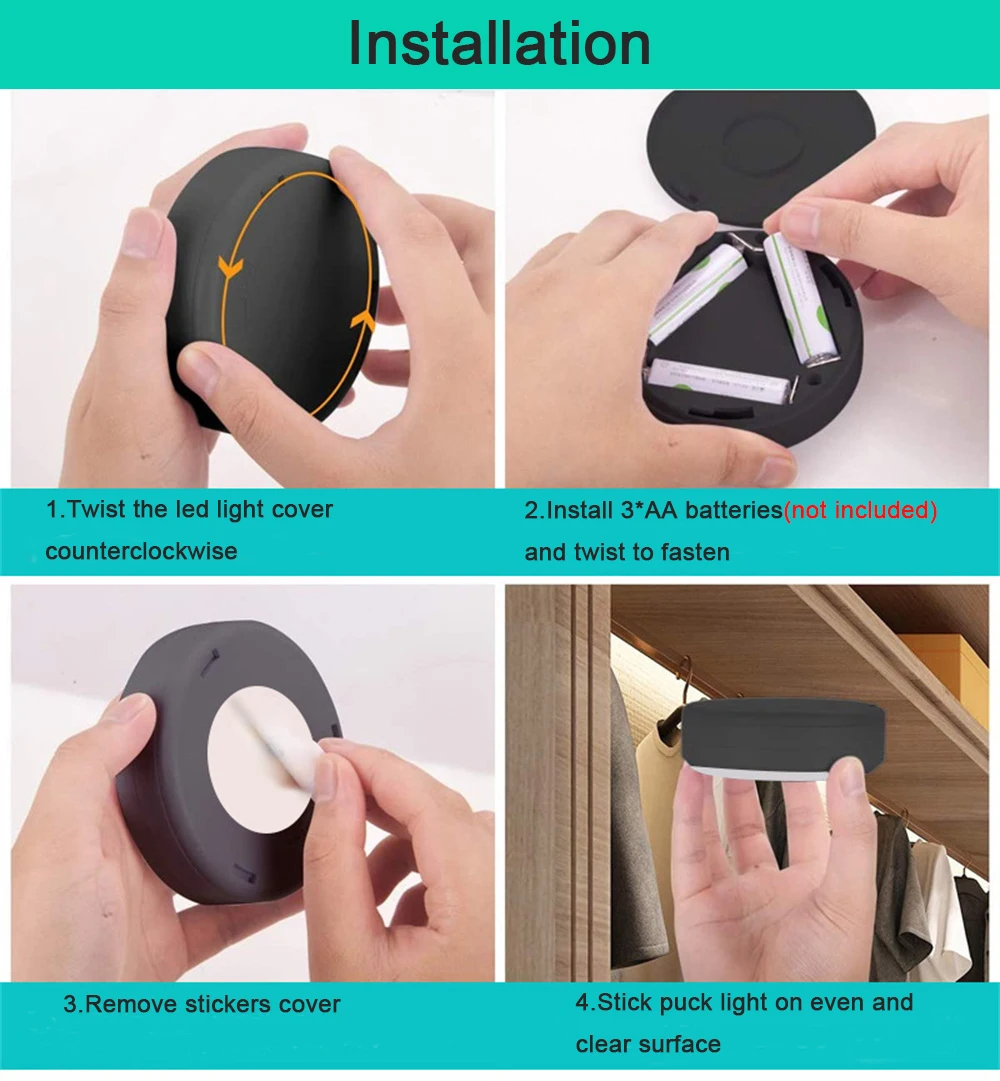 Installation

1.Twist the led light cover counterclockwise

2.Install 3*AA batteries(not included) and twist to fasten

3.Remove stickers cover

4.Stick puck light on even and clear surface