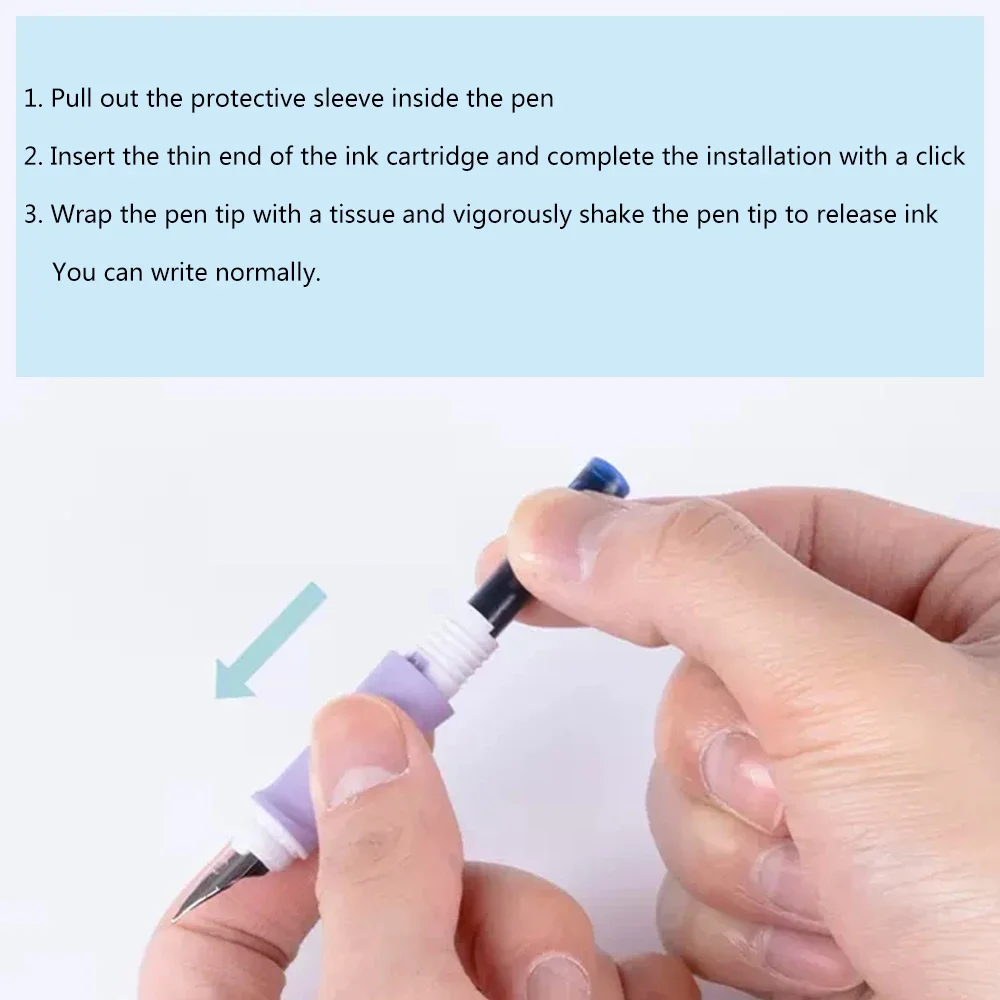 1. Pull out the protective sleeve inside the pen

2. Insert the thin end of the ink cartridge and complete the installation with a click

3. Wrap the pen tip with a tissue and vigorously shake the pen tip to release ink

You can write normally.