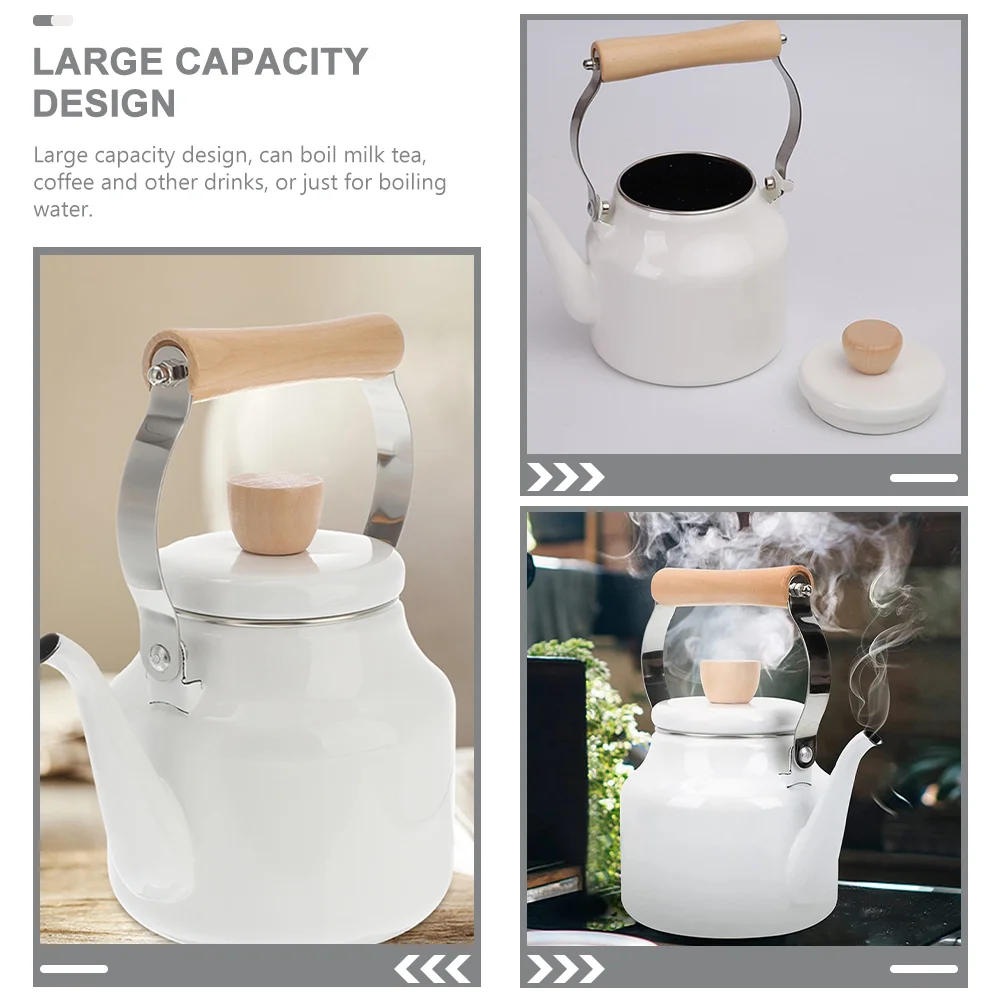 LARGE CAPACITY DESIGN

Large capacity design, can boil milk tea, coffee and other drinks, or just for boiling water.