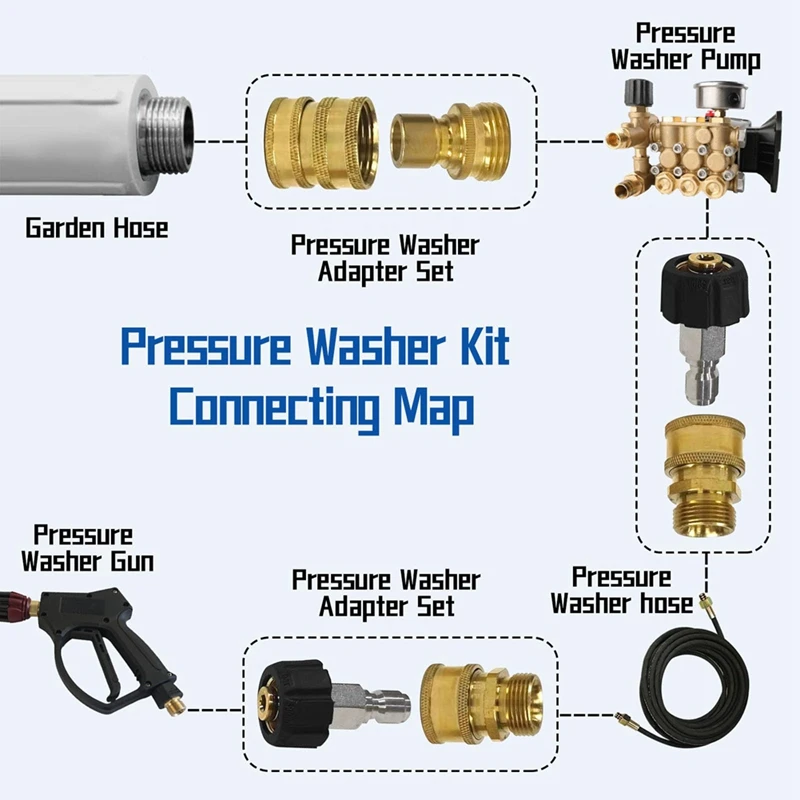 Pressure Washer Pump

Garden Hose

Pressure Washer Adapter Set

Pressure Washer Kit Connecting Map

Pressure Washer Gun

Pressure Washer Adapter Set

Pressure Washer hose