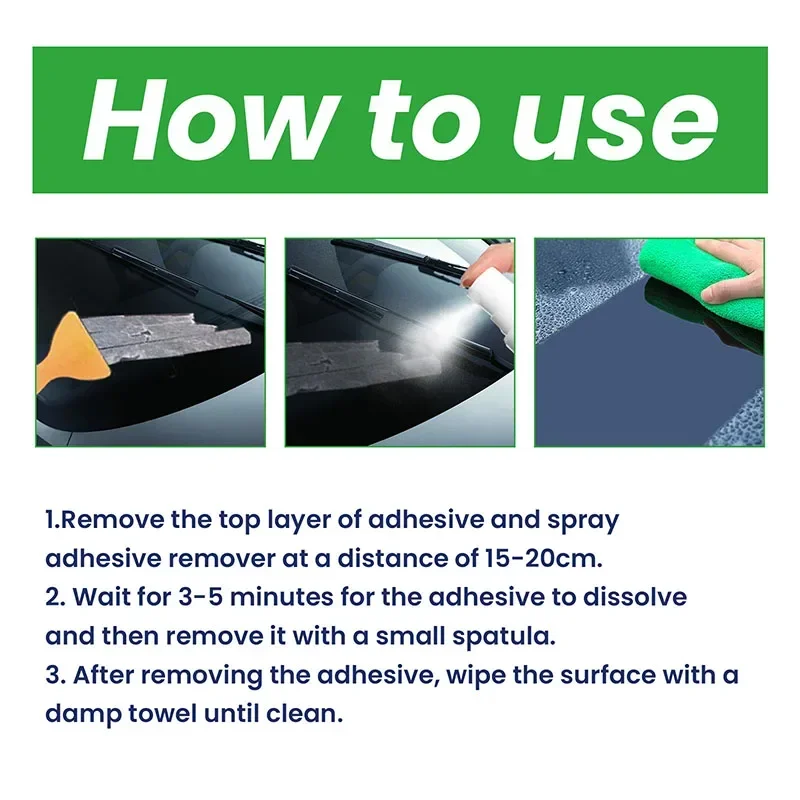 How to use

1.Remove the top layer of adhesive and spray adhesive remover at a distance of 15-20cm.
2. Wait for 3-5 minutes for the adhesive to dissolve and then remove it with a small spatula.
3. After removing the adhesive, wipe the surface with a damp towel until clean.