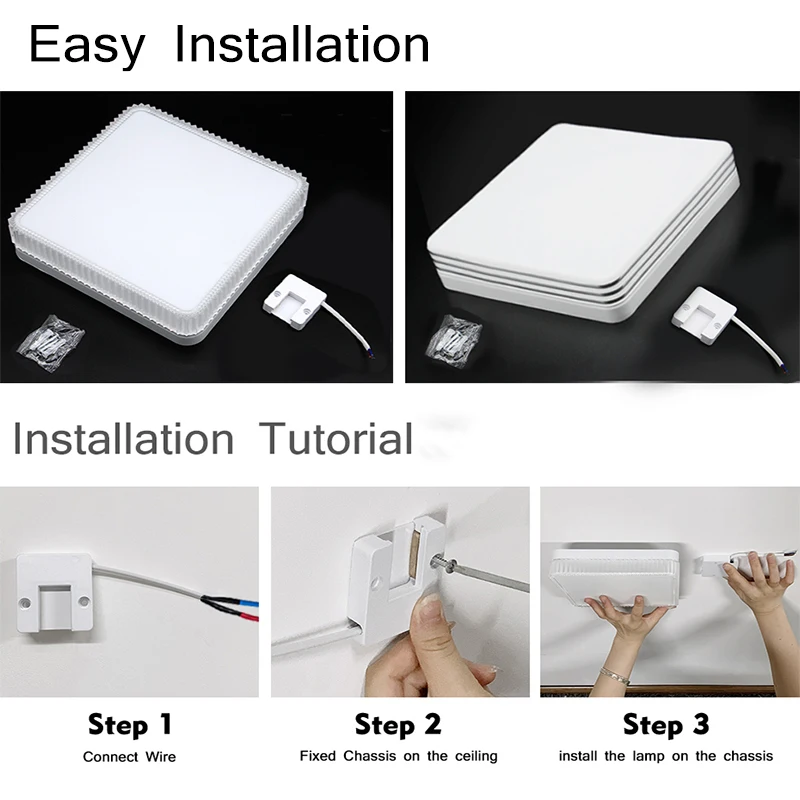 Easy Installation

Installation Tutorial

Step 1
Connect Wire

Step 2
Fixed Chassis on the ceiling

Step 3
install the lamp on the chassis