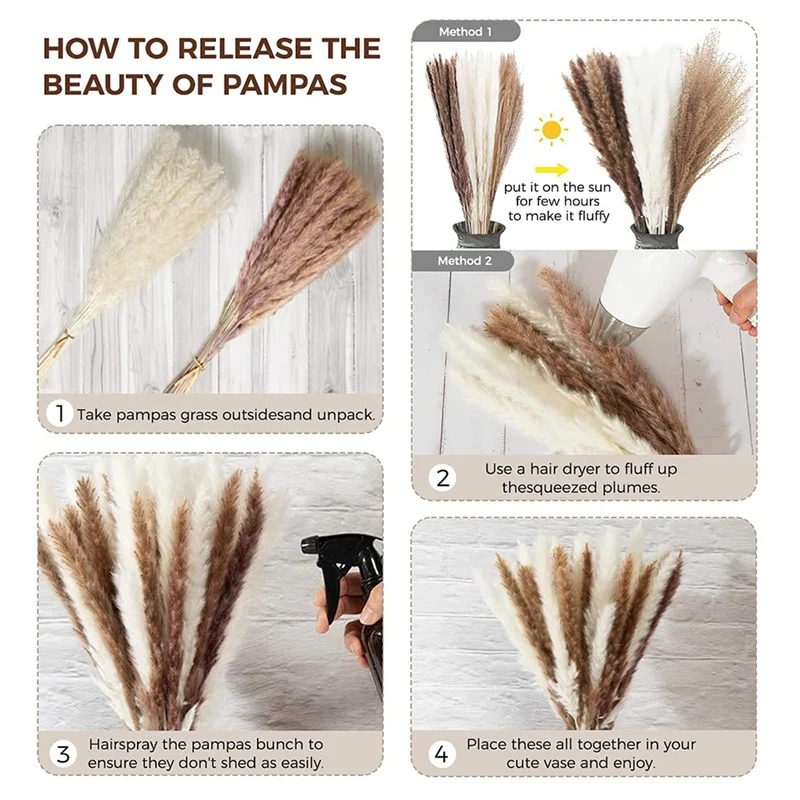 HOW TO RELEASE THE BEAUTY OF PAMPAS

1 Take pampas grass outsidesand unpack.

Method 1

put it on the sun for few hours to make it fluffy

Method 2

2 Use a hair dryer to fluff up thesqueezed plumes.

3 Hairspray the pampas bunch to ensure they don't shed as easily.

4 Place these all together in your cute vase and enjoy.