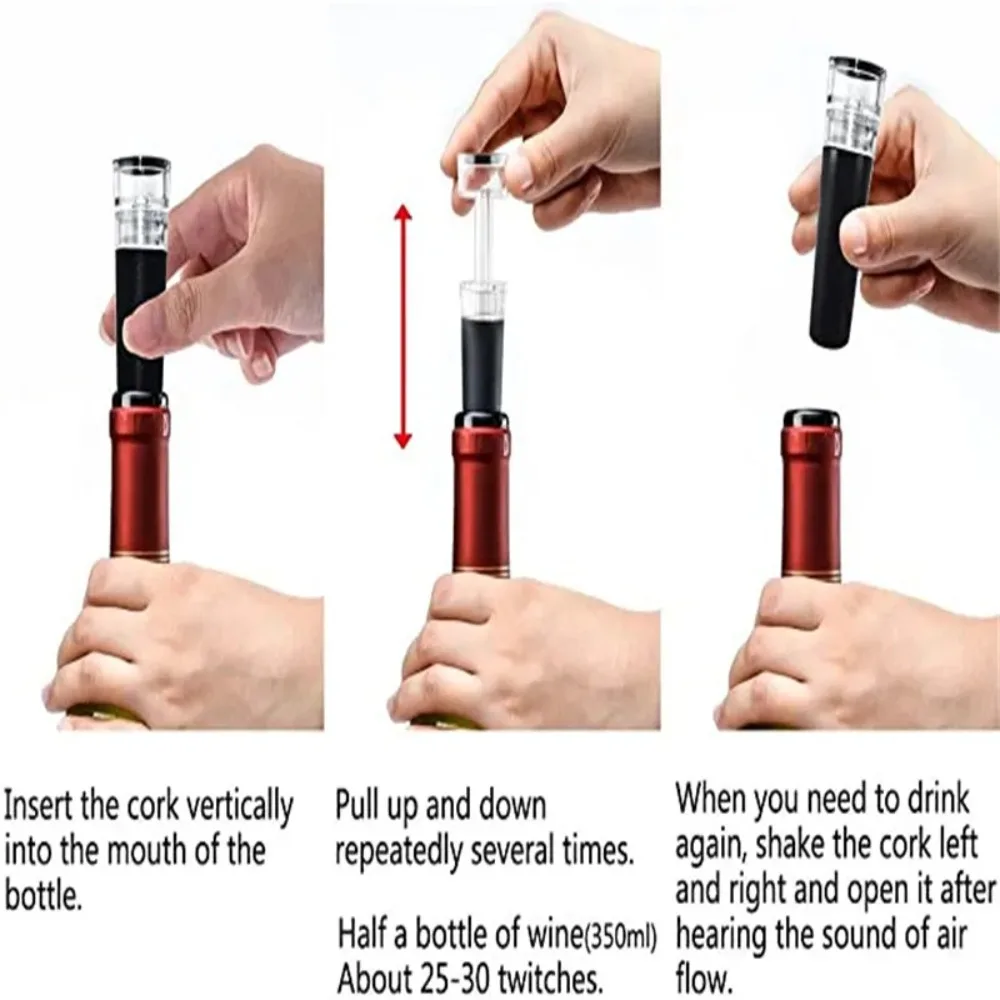 Insert the cork vertically into the mouth of the bottle.

Pull up and down repeatedly several times.

Half a bottle of wine(350ml) About 25-30 twitches.

When you need to drink again, shake the cork left and right and open it after hearing the sound of air flow.