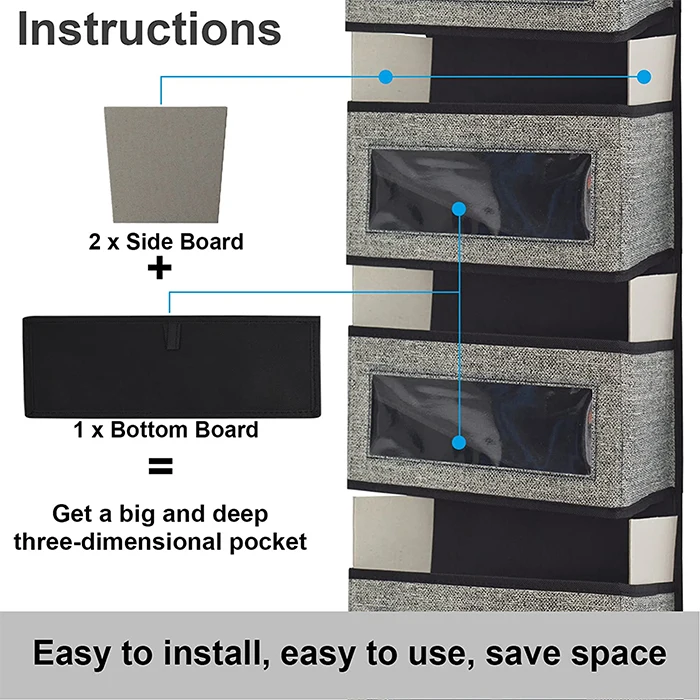 Instructions

2 x Side Board

+

1 x Bottom Board

=

Get a big and deep three-dimensional pocket

Easy to install, easy to use, save space