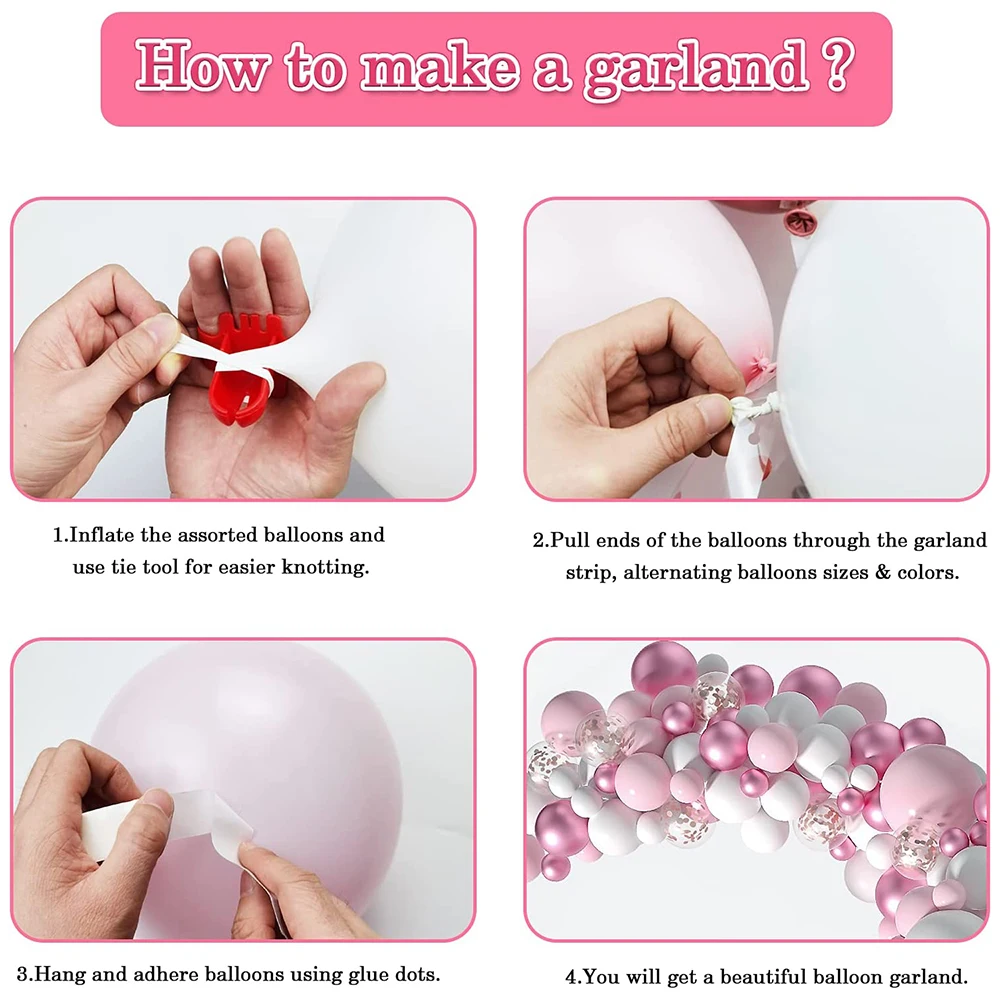 How to make a garland ?

1.Inflate the assorted balloons and use tie tool for easier knotting.

2.Pull ends of the balloons through the garland strip, alternating balloons sizes & colors.

3.Hang and adhere balloons using glue dots.

4.You will get a beautiful balloon garland.