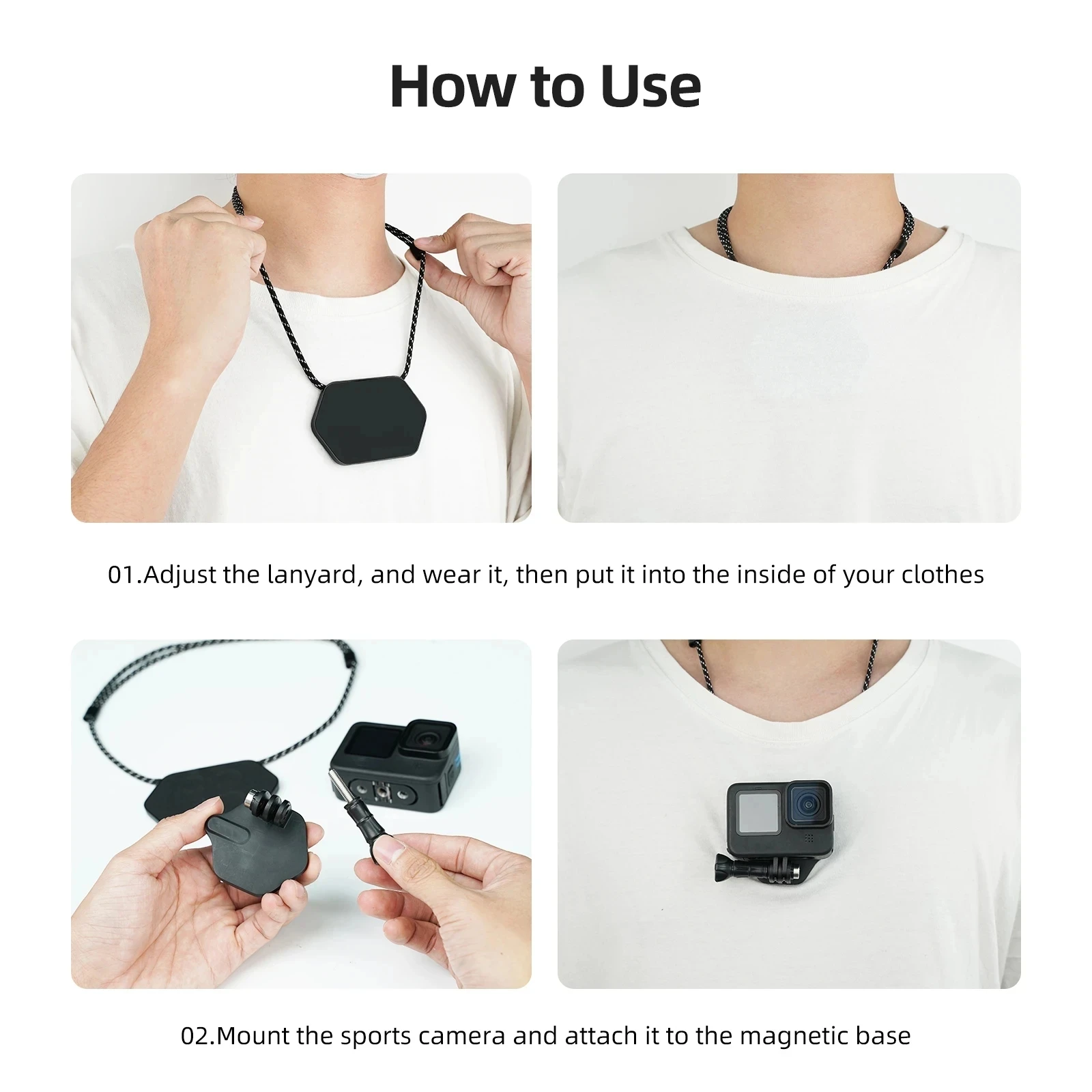 How to Use

01.Adjust the lanyard, and wear it, then put it into the inside of your clothes

02.Mount the sports camera and attach it to the magnetic base