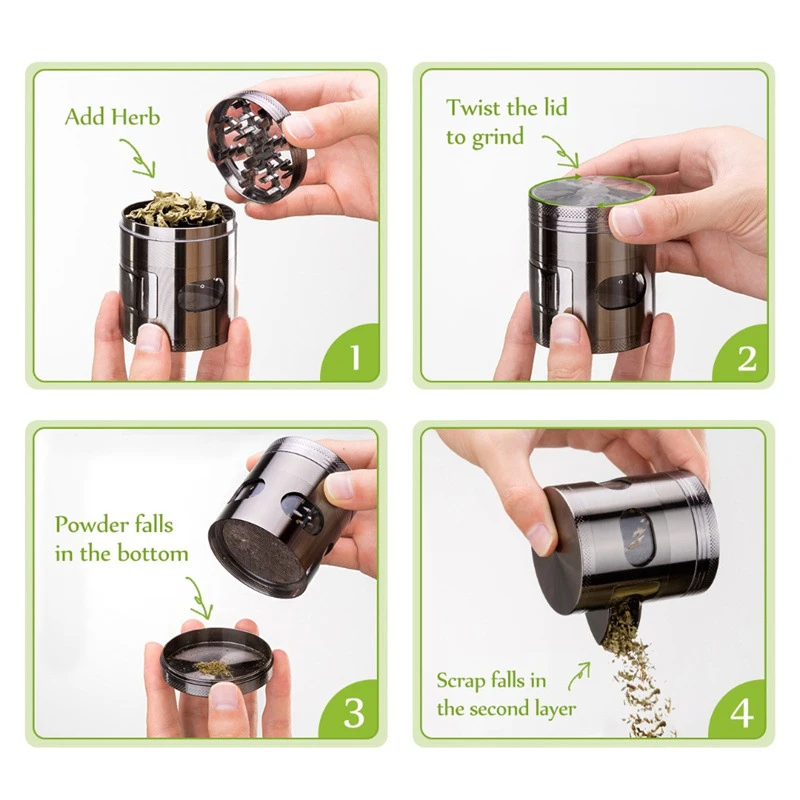 Add Herb

1

Twist the lid to grind

2

Powder falls in the bottom

3

Scrap falls in the second layer

4