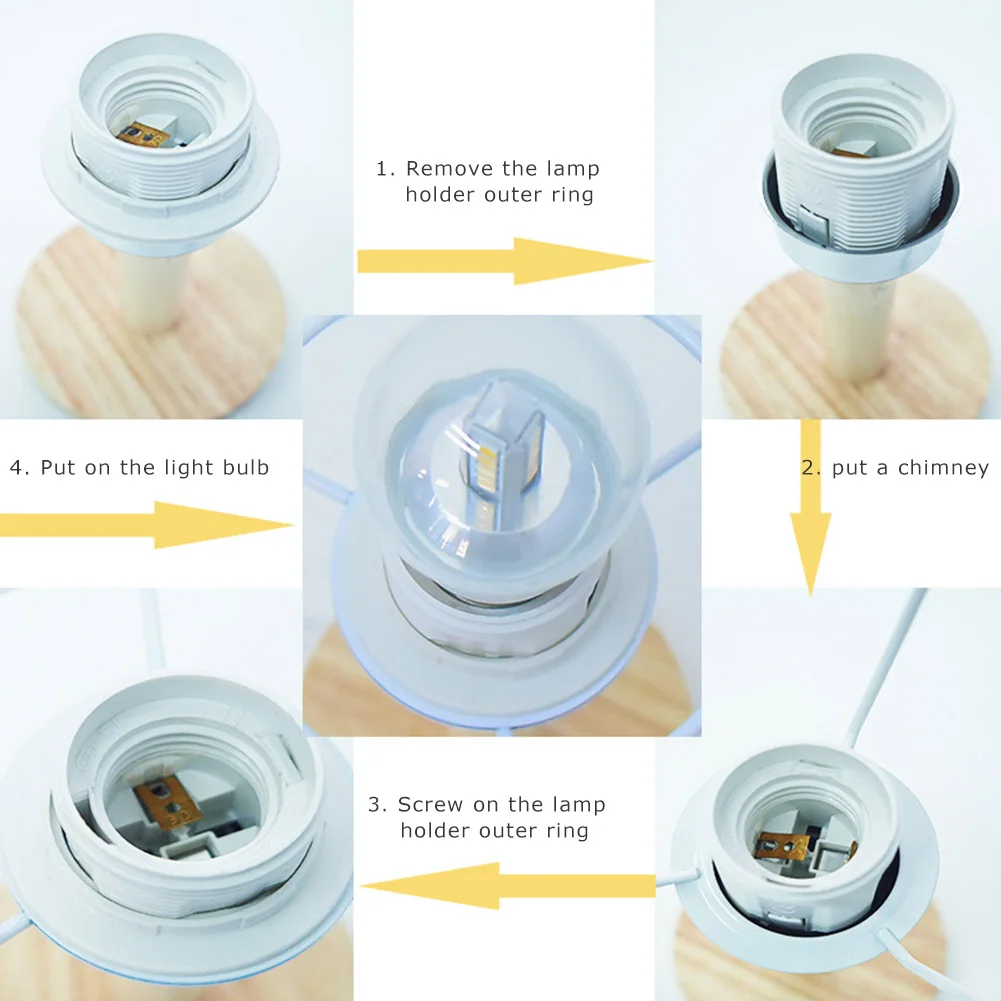 1. Remove the lamp holder outer ring

2. put a chimney

3. Screw on the lamp holder outer ring

4. Put on the light bulb