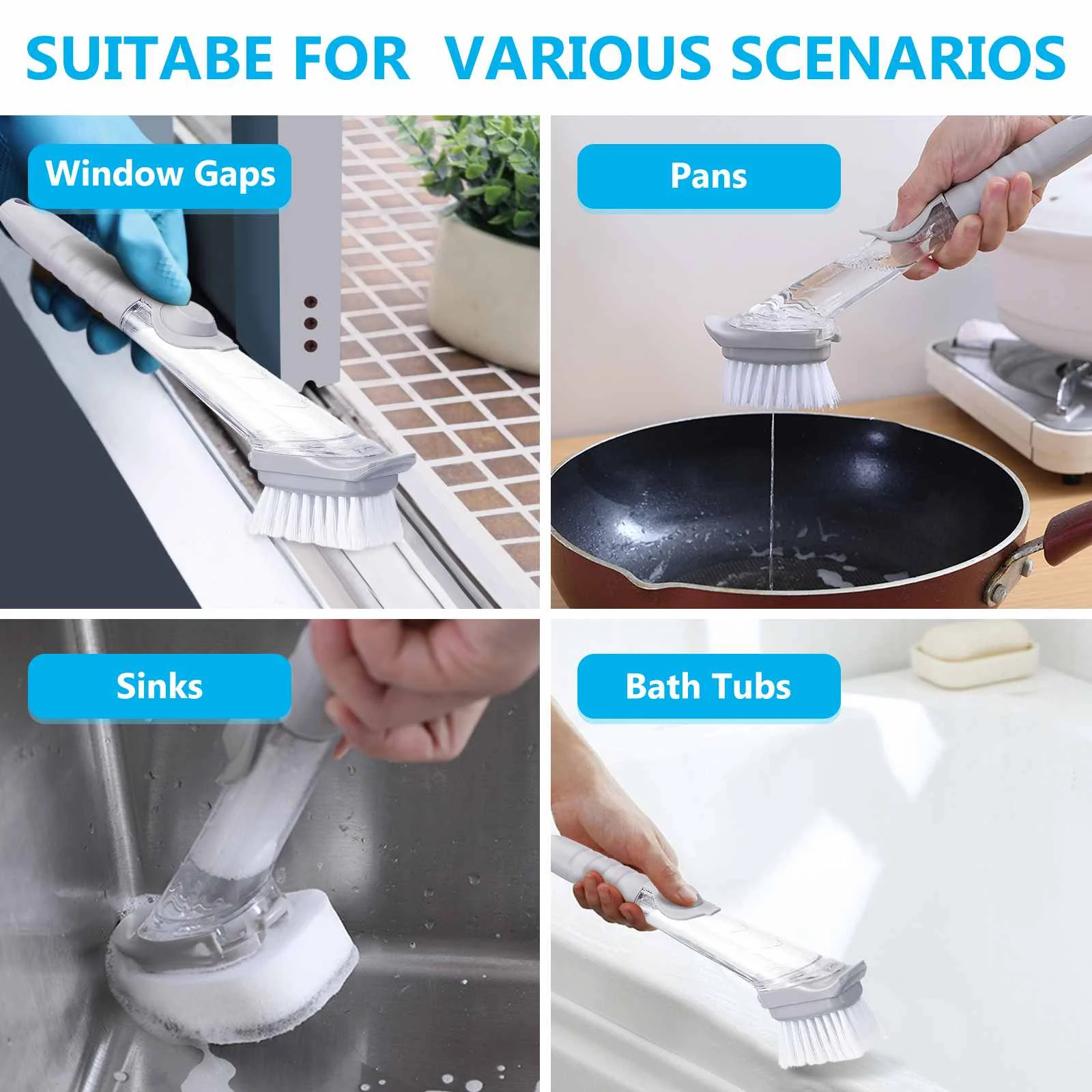 SUITABE FOR VARIOUS SCENARIOS

Window Gaps

Pans

Sinks

Bath Tubs