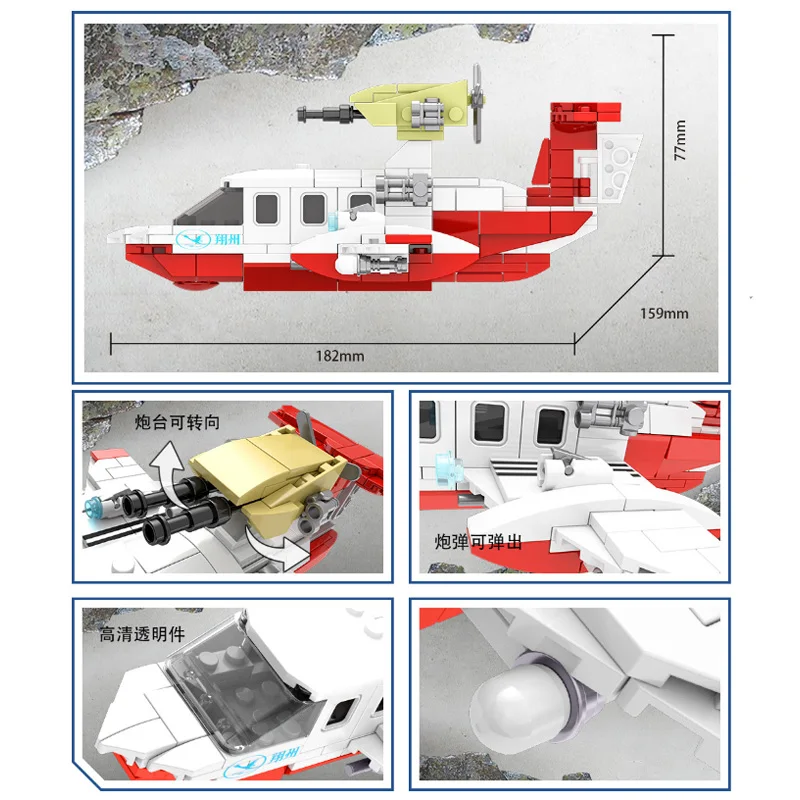 77mm

翔州

159mm

182mm

炮台可转向

炮弹可弹出

高清透明件

翔州