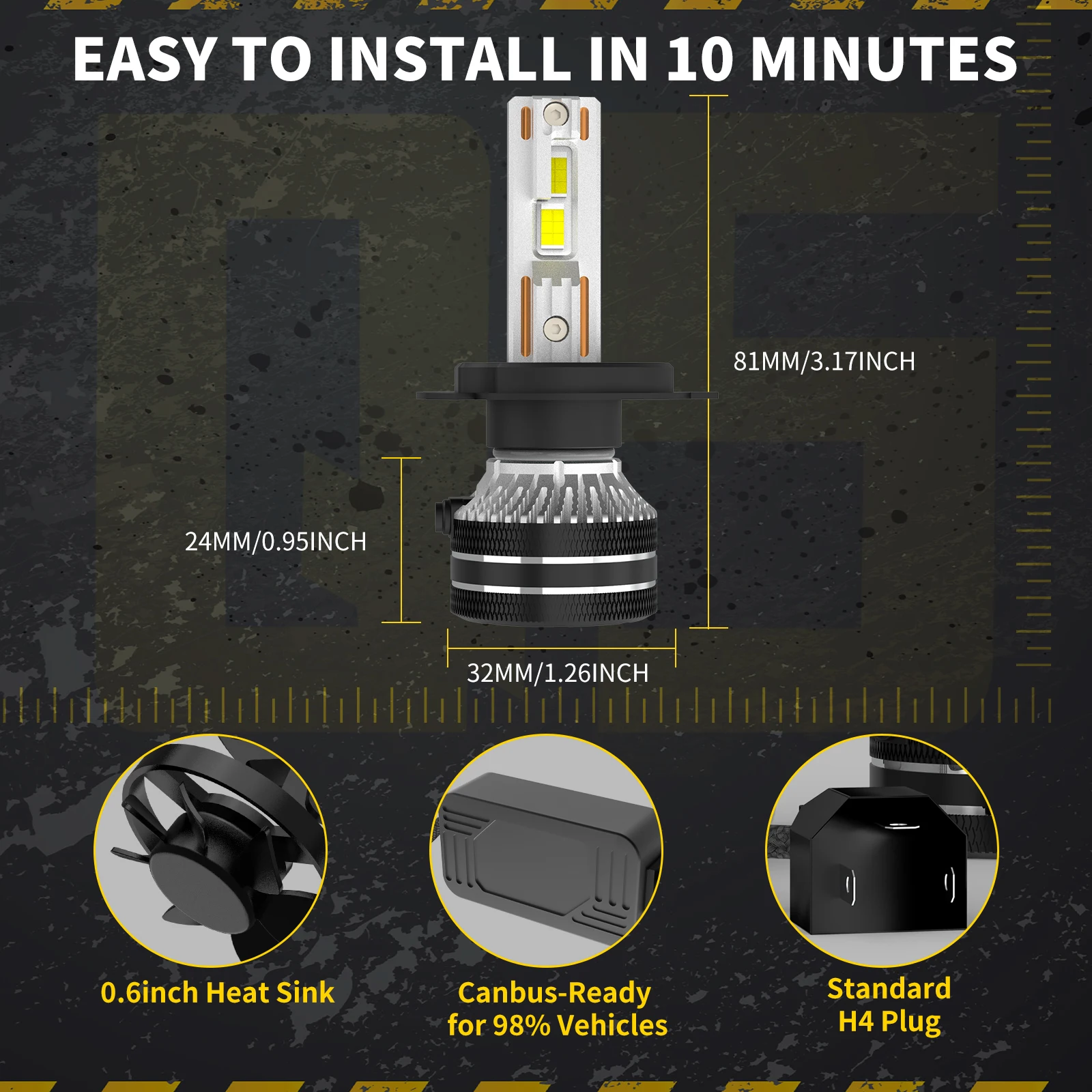 EASY TO INSTALL IN 10 MINUTES

81MM/3.17INCH

24MM/0.95INCH

32MM/1.26INCH

0.6inch Heat Sink

Canbus-Ready
for 98% Vehicles

Standard
H4 Plug