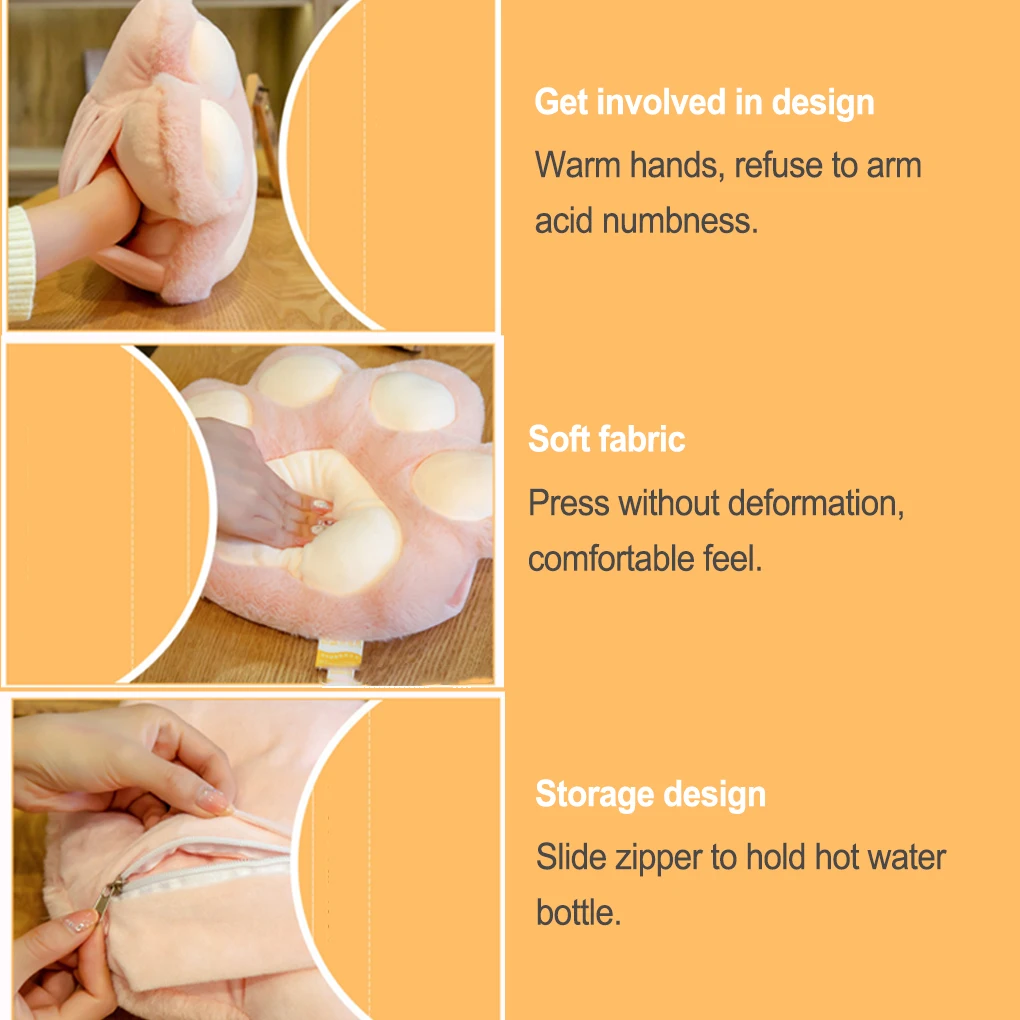 Get involved in design
Warm hands, refuse to arm acid numbness.

Soft fabric
Press without deformation, comfortable feel.

Storage design
Slide zipper to hold hot water bottle.