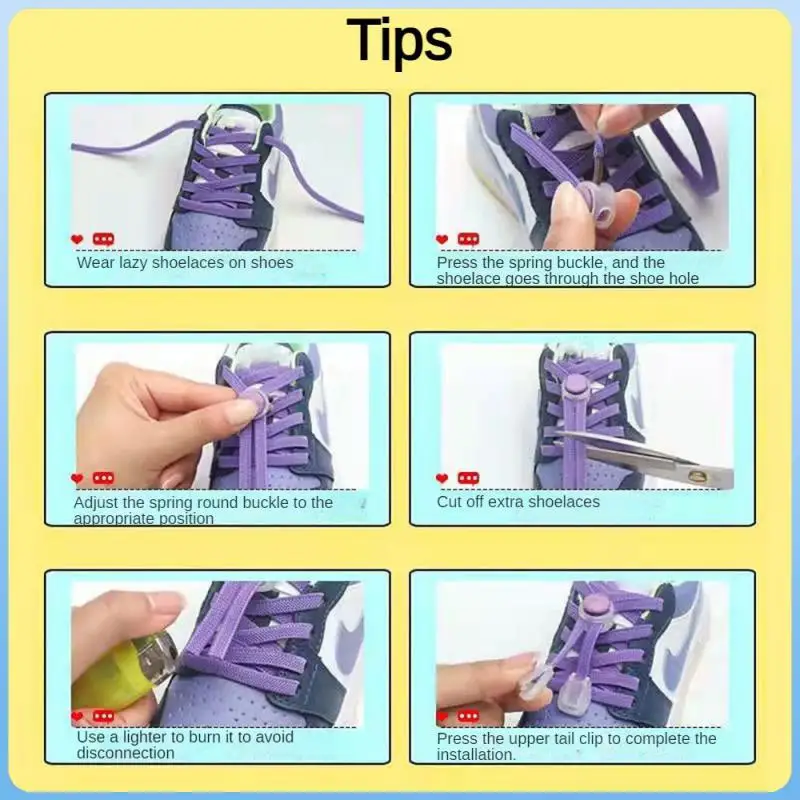 Tips

Wear lazy shoelaces on shoes

Press the spring buckle, and the shoelace goes through the shoe hole

Adjust the spring round buckle to the appropriate position

Cut off extra shoelaces

Use a lighter to burn it to avoid disconnection

Press the upper tail clip to complete the installation.