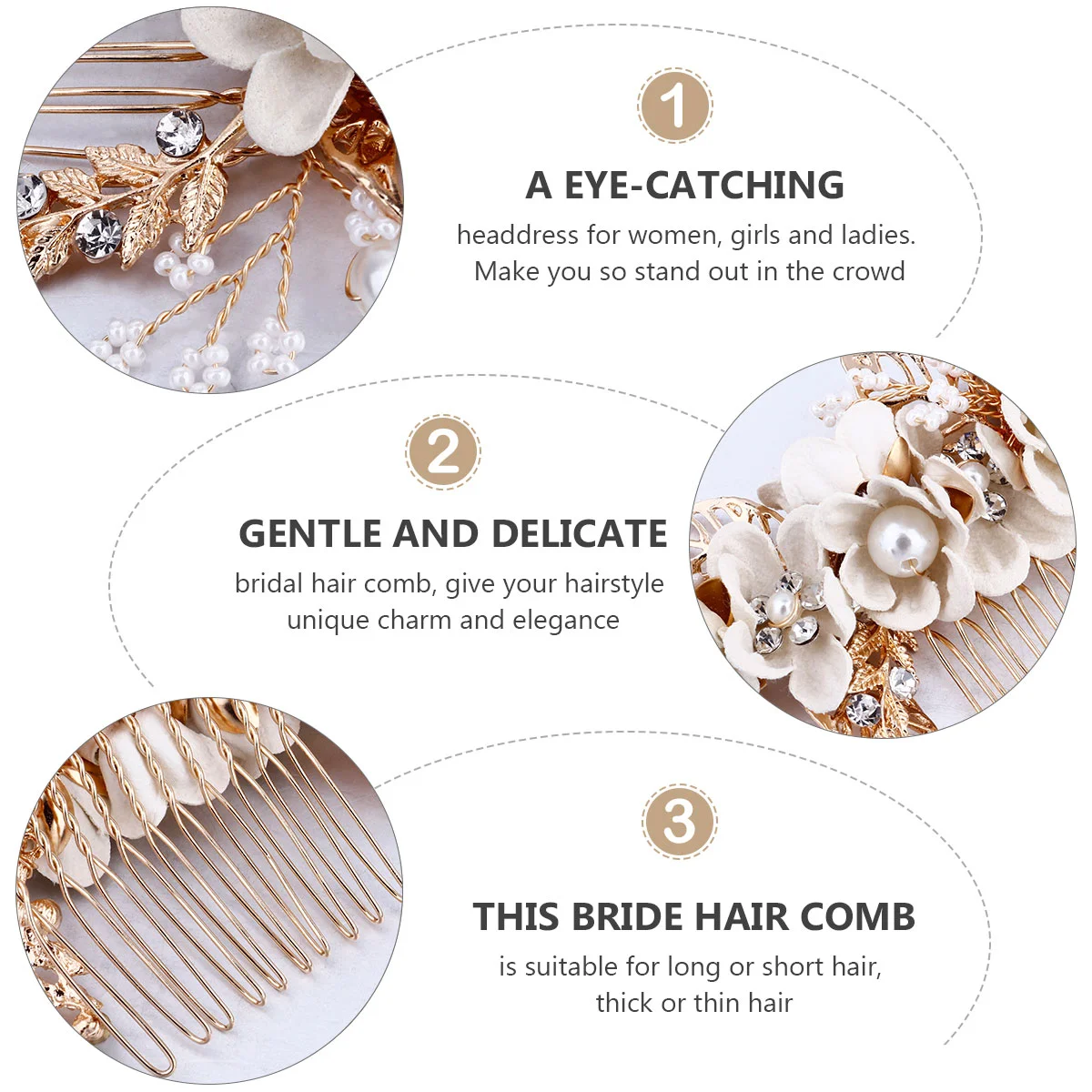 1

A EYE-CATCHING

headdress for women, girls and ladies. Make you so stand out in the crowd

2

GENTLE AND DELICATE

bridal hair comb, give your hairstyle unique charm and elegance

3

THIS BRIDE HAIR COMB

is suitable for long or short hair, thick or thin hair