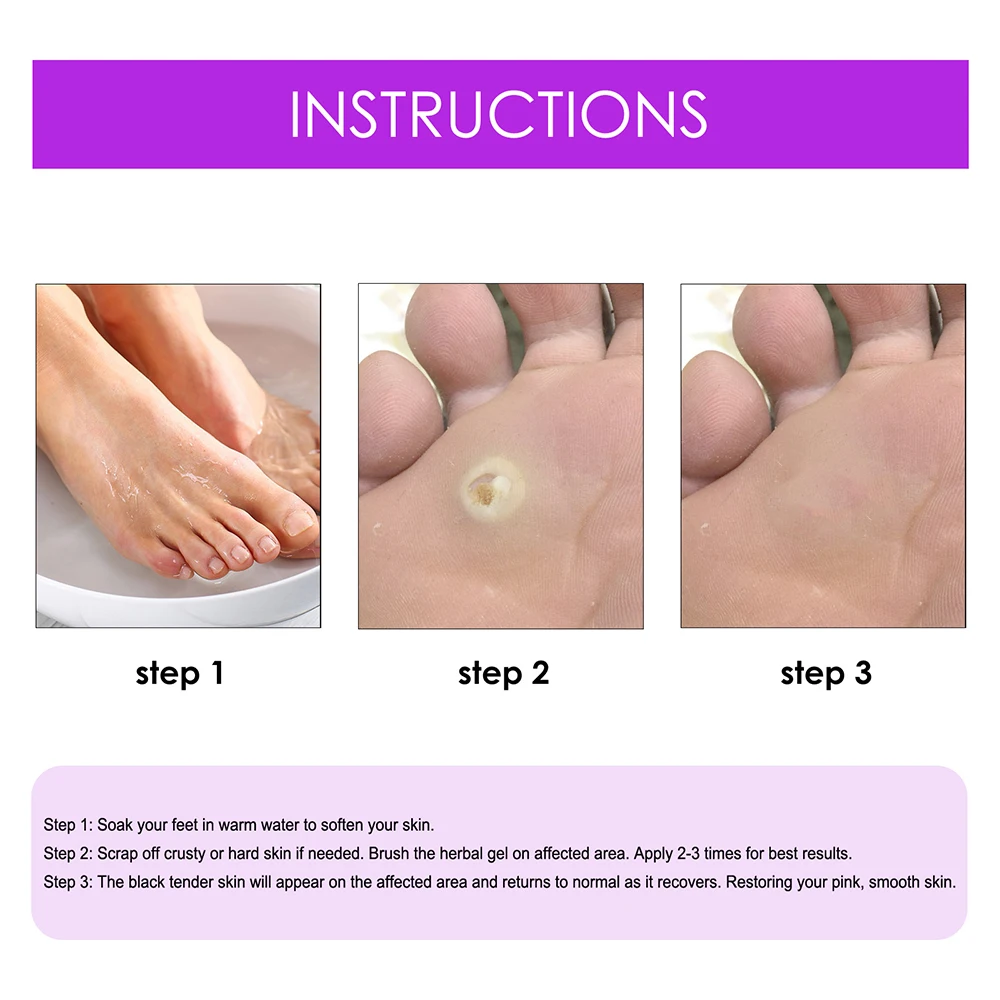 INSTRUCTIONS

step 1

step 2

step 3

Step 1: Soak your feet in warm water to soften your skin.

Step 2: Scrap off crusty or hard skin if needed. Brush the herbal gel on affected area. Apply 2-3 times for best results.

Step 3: The black tender skin will appear on the affected area and returns to normal as it recovers. Restoring your pink, smooth skin.