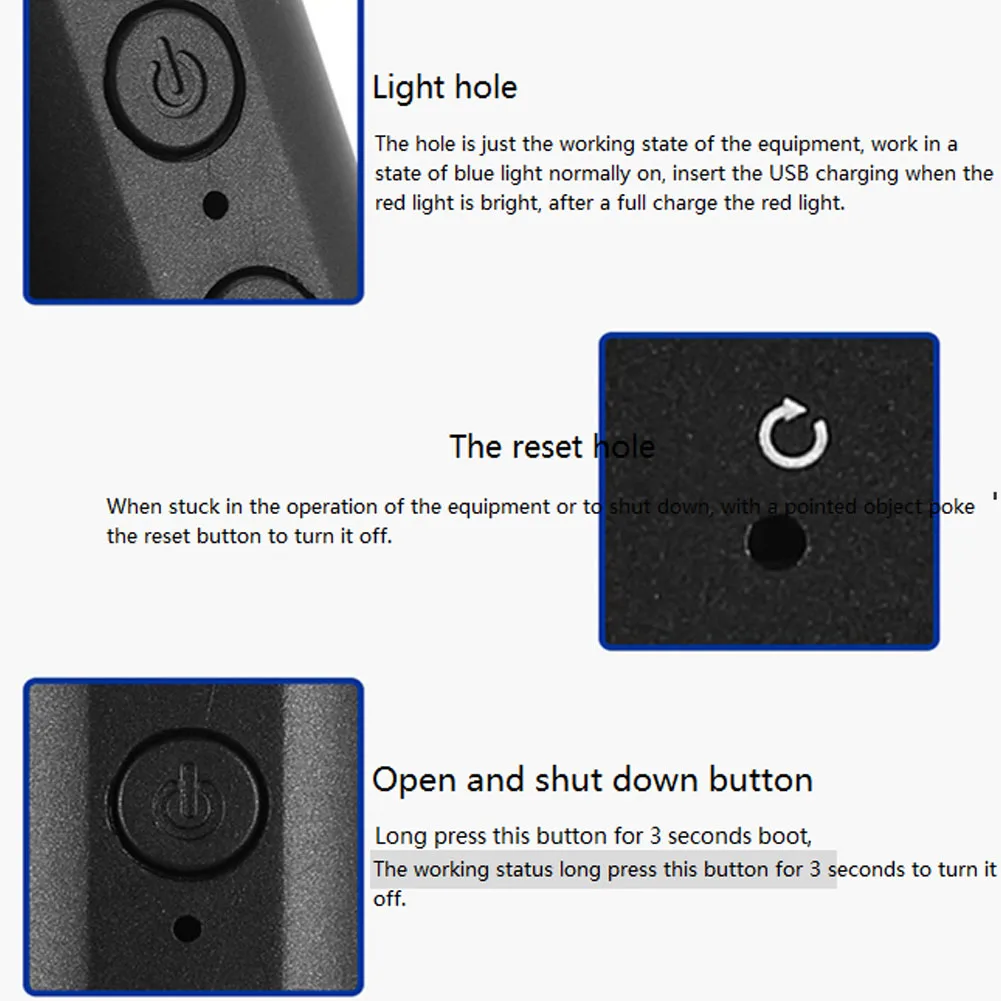 Light hole

The hole is just the working state of the equipment, work in a state of blue light normally on, insert the USB charging when the red light is bright, after a full charge the red light.

The reset hole

When stuck in the operation of the equipment or to shut down, with a pointed object poke the reset button to turn it off.

Open and shut down button

Long press this button for 3 seconds boot,
The working status long press this button for 3 seconds to turn it off.