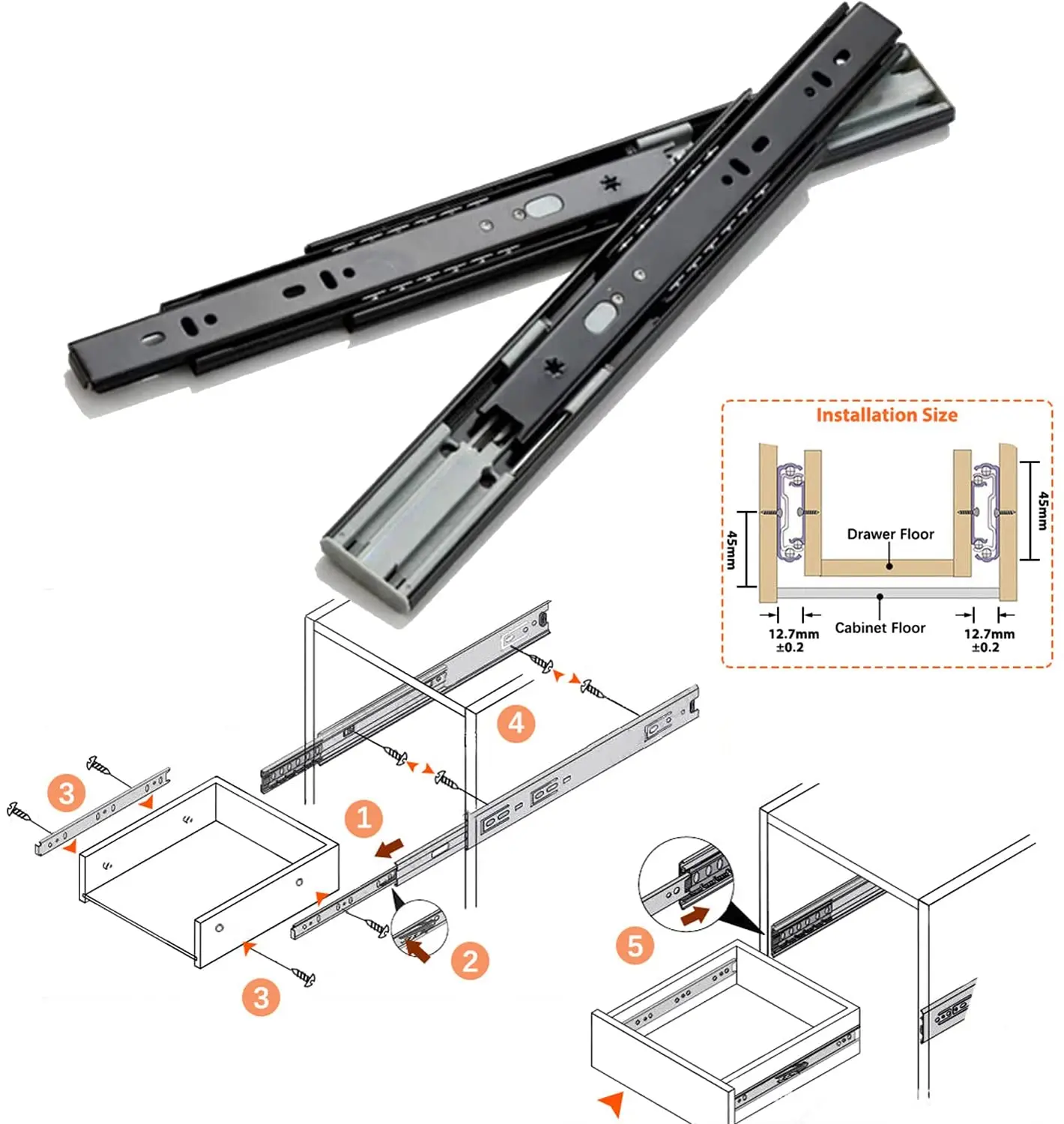 Installation Size

45mm

45mm

Drawer Floor

Cabinet Floor

12.7mm ±0.2

12.7mm ±0.2

4

3

1

2

3

5