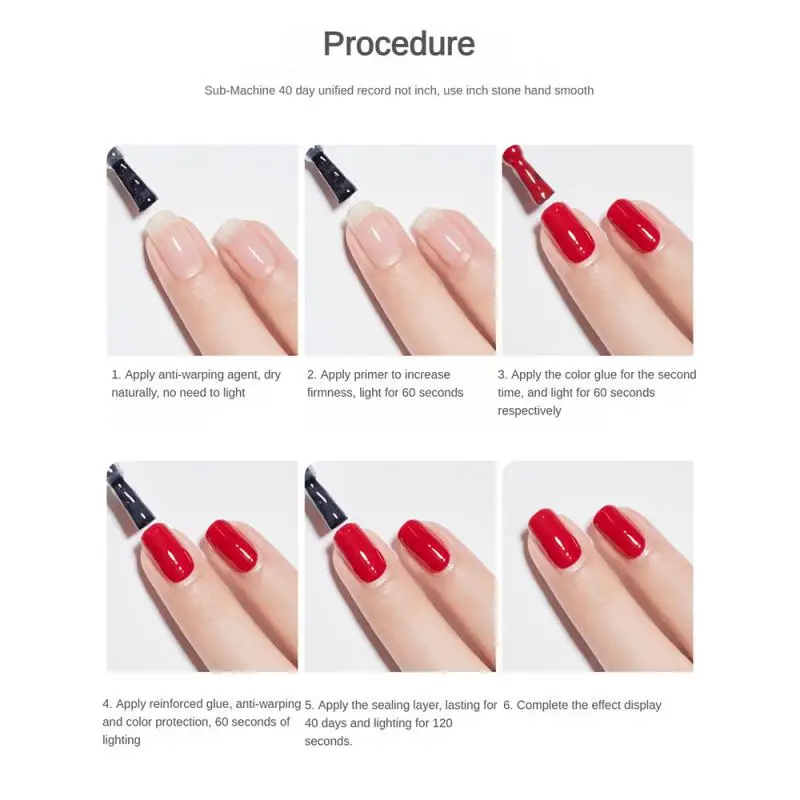 Procedure

Sub-Machine 40 day unified record not inch, use inch stone hand smooth

1. Apply anti-warping agent, dry naturally, no need to light

2. Apply primer to increase firmness, light for 60 seconds

3. Apply the color glue for the second time, and light for 60 seconds respectively

4. Apply reinforced glue, anti-warping and color protection, 60 seconds of lighting

5. Apply the sealing layer, lasting for 40 days and lighting for 120 seconds.

6. Complete the effect display