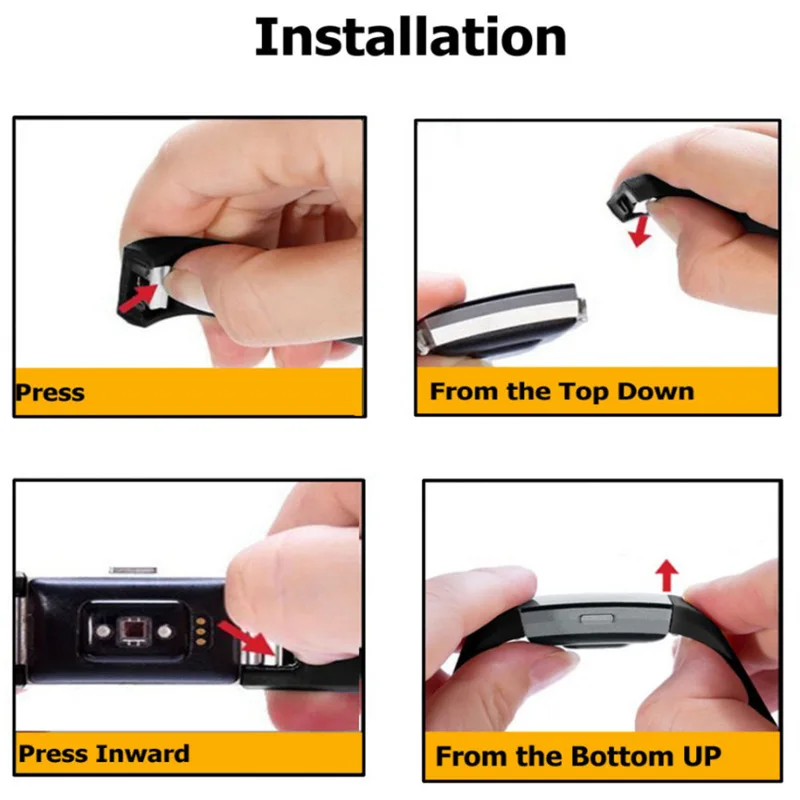 Installation

Press

From the Top Down

Press Inward

From the Bottom UP