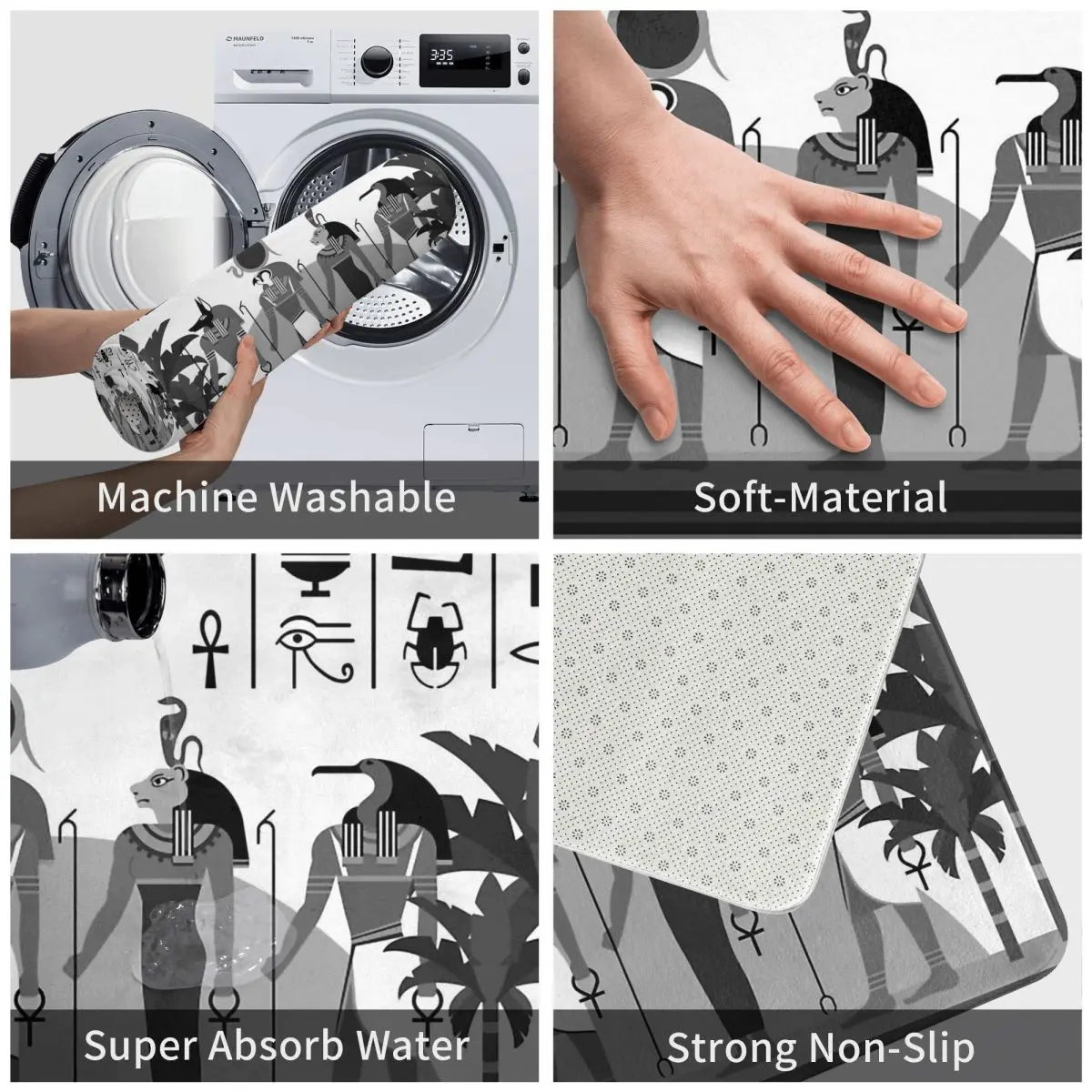 MAUNFELD

3:35

Machine Washable

Soft-Material

Super Absorb Water

Strong Non-Slip