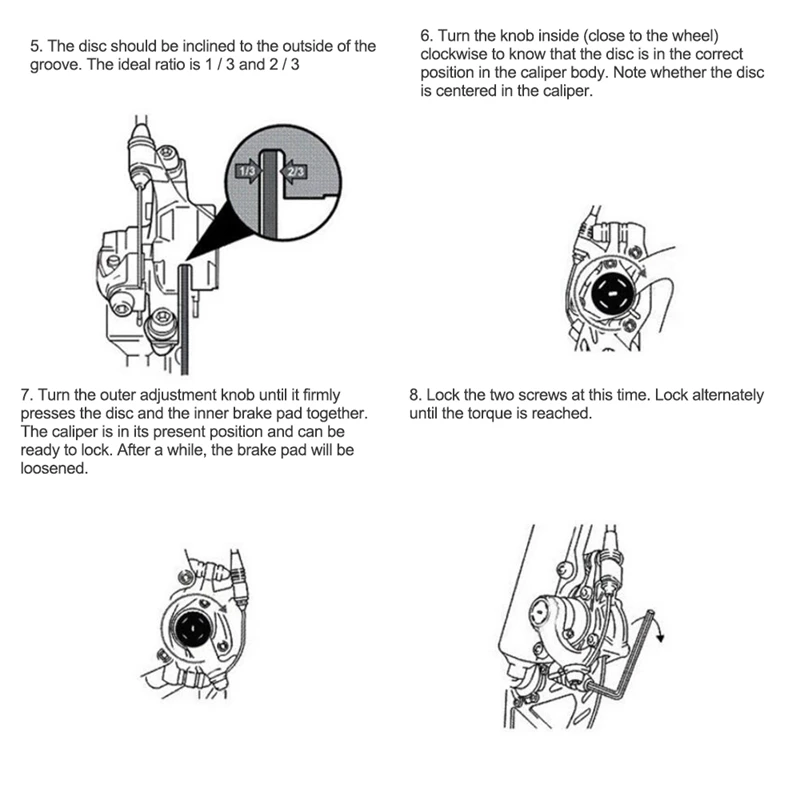 5. The disc should be inclined to the outside of the groove. The ideal ratio is 1 / 3 and 2 / 3

1/3

2/3

6. Turn the knob inside (close to the wheel) clockwise to know that the disc is in the correct position in the caliper body. Note whether the disc is centered in the caliper.

7. Turn the outer adjustment knob until it firmly presses the disc and the inner brake pad together. The caliper is in its present position and can be ready to lock. After a while, the brake pad will be loosened.

8. Lock the two screws at this time. Lock alternately until the torque is reached.