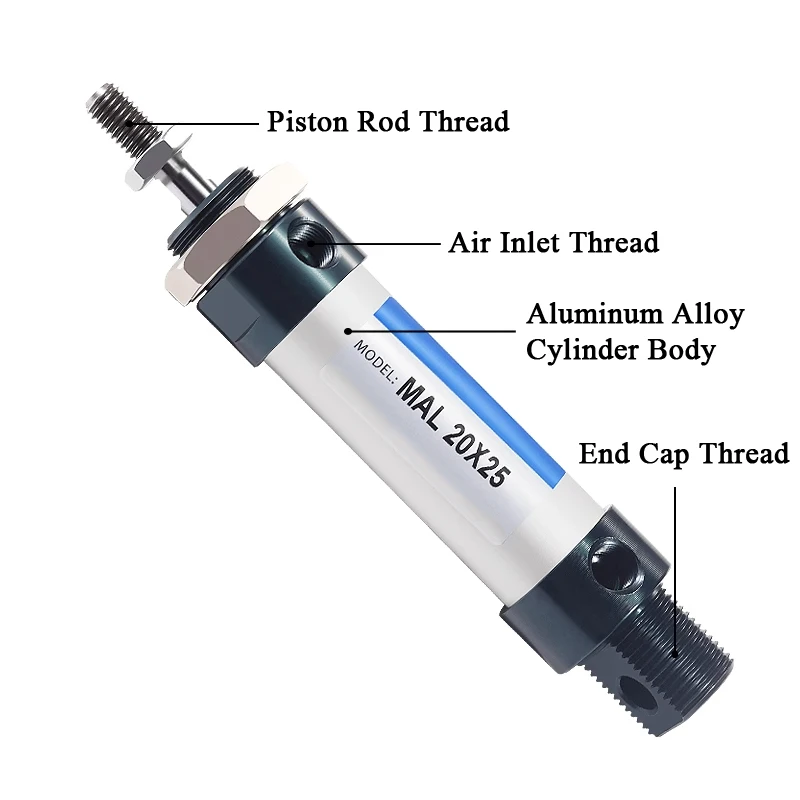 Piston Rod Thread

Air Inlet Thread

Aluminum Alloy Cylinder Body

MODEL: MAL 20X25

End Cap Thread