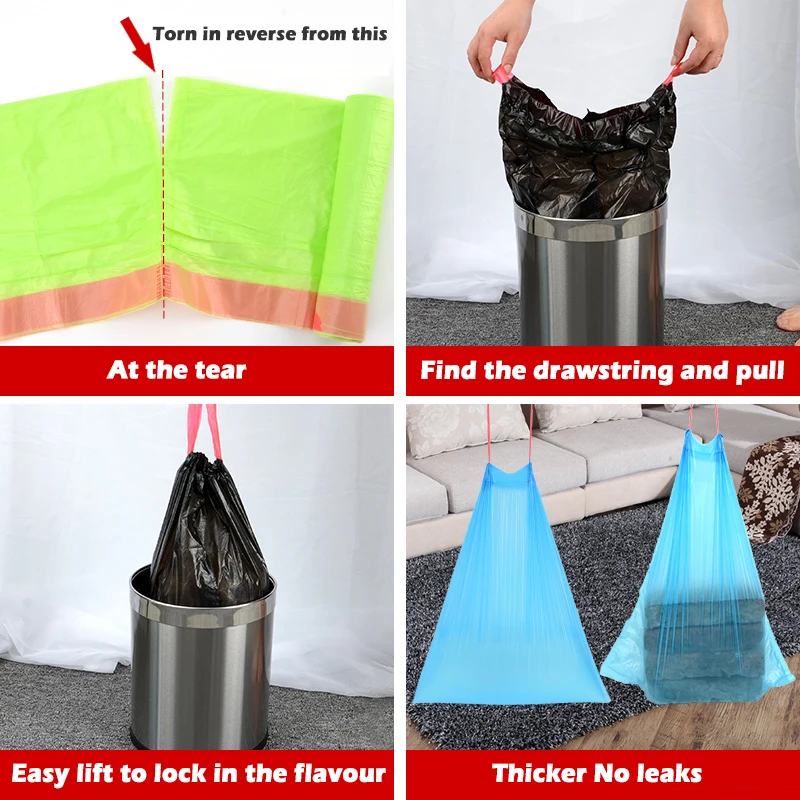 Torn in reverse from this

At the tear

Find the drawstring and pull

Easy lift to lock in the flavour

Thicker No leaks